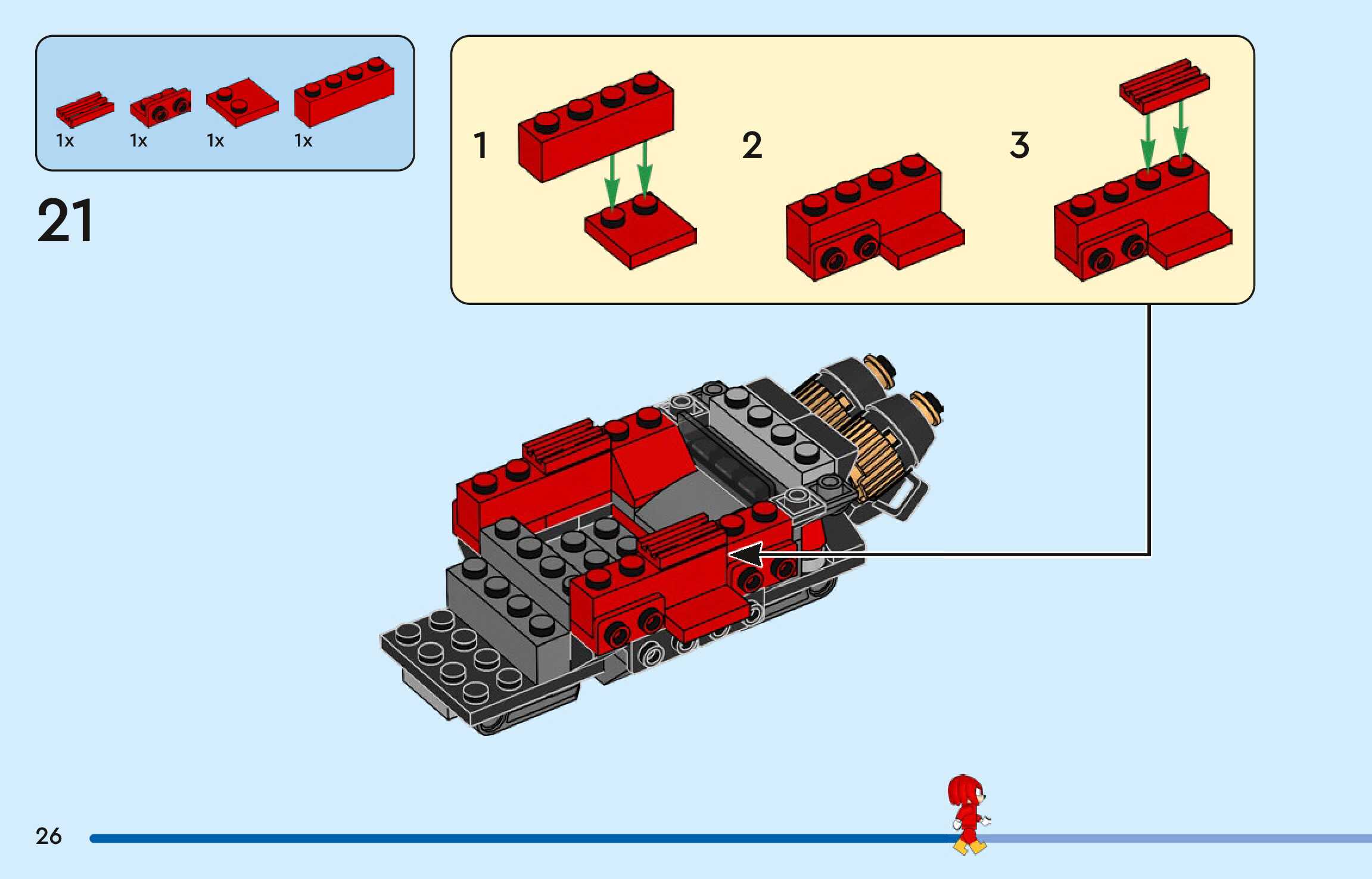 1x 1x 1x 1x

21

1

2

3

26