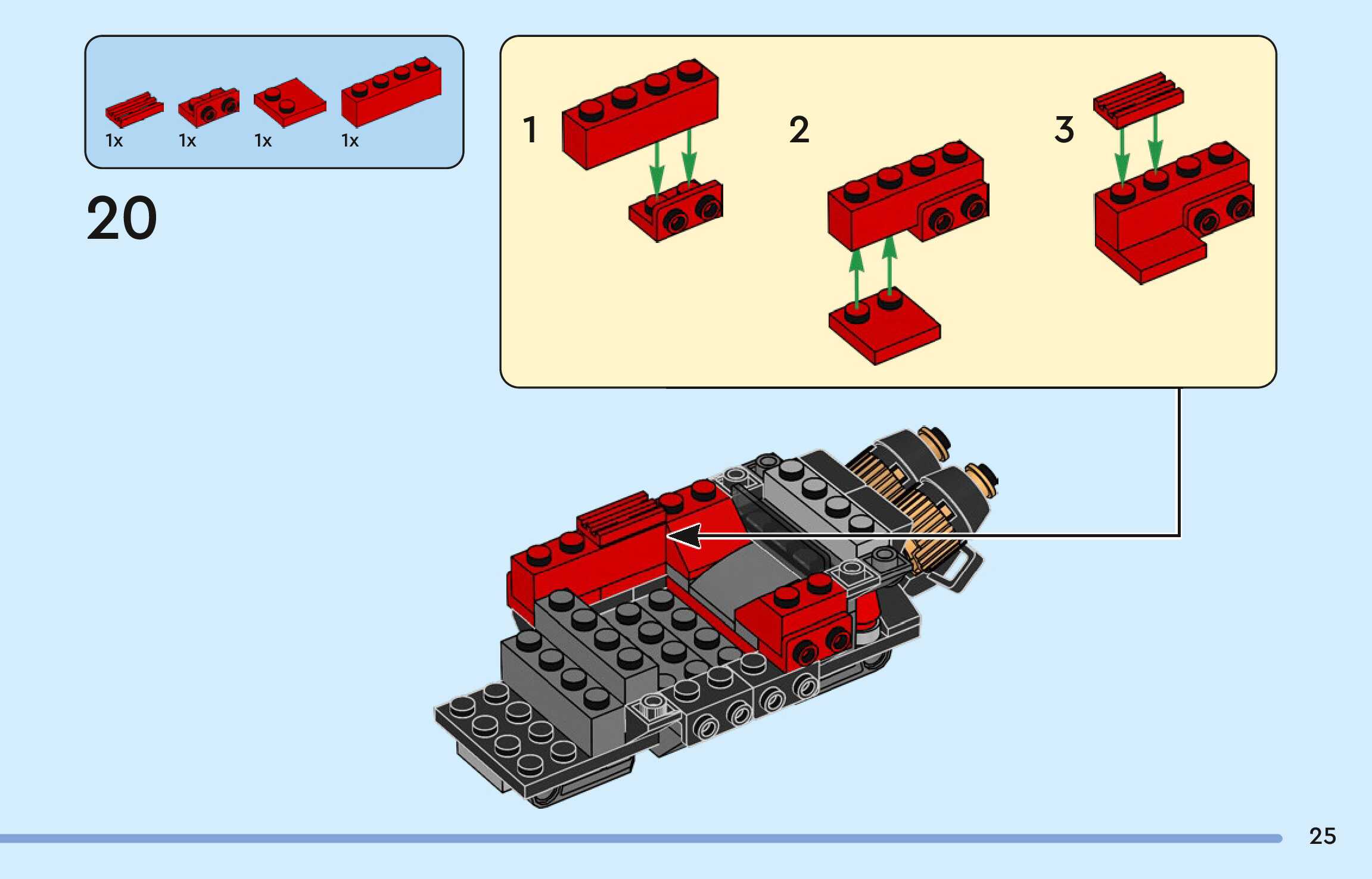 1x 1x 1x 1x

20

1

2

3

25