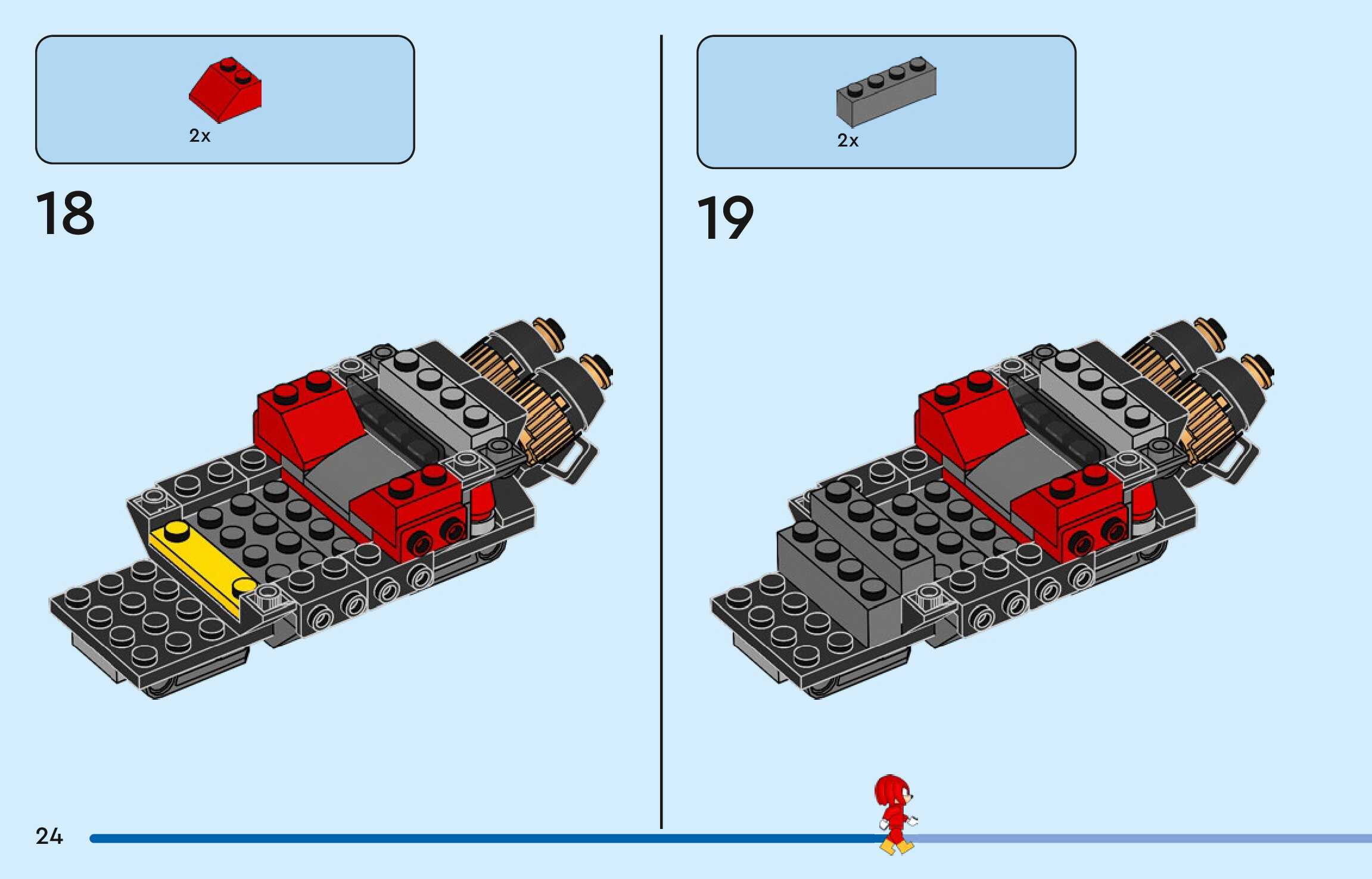 2x

18

2x

19

24