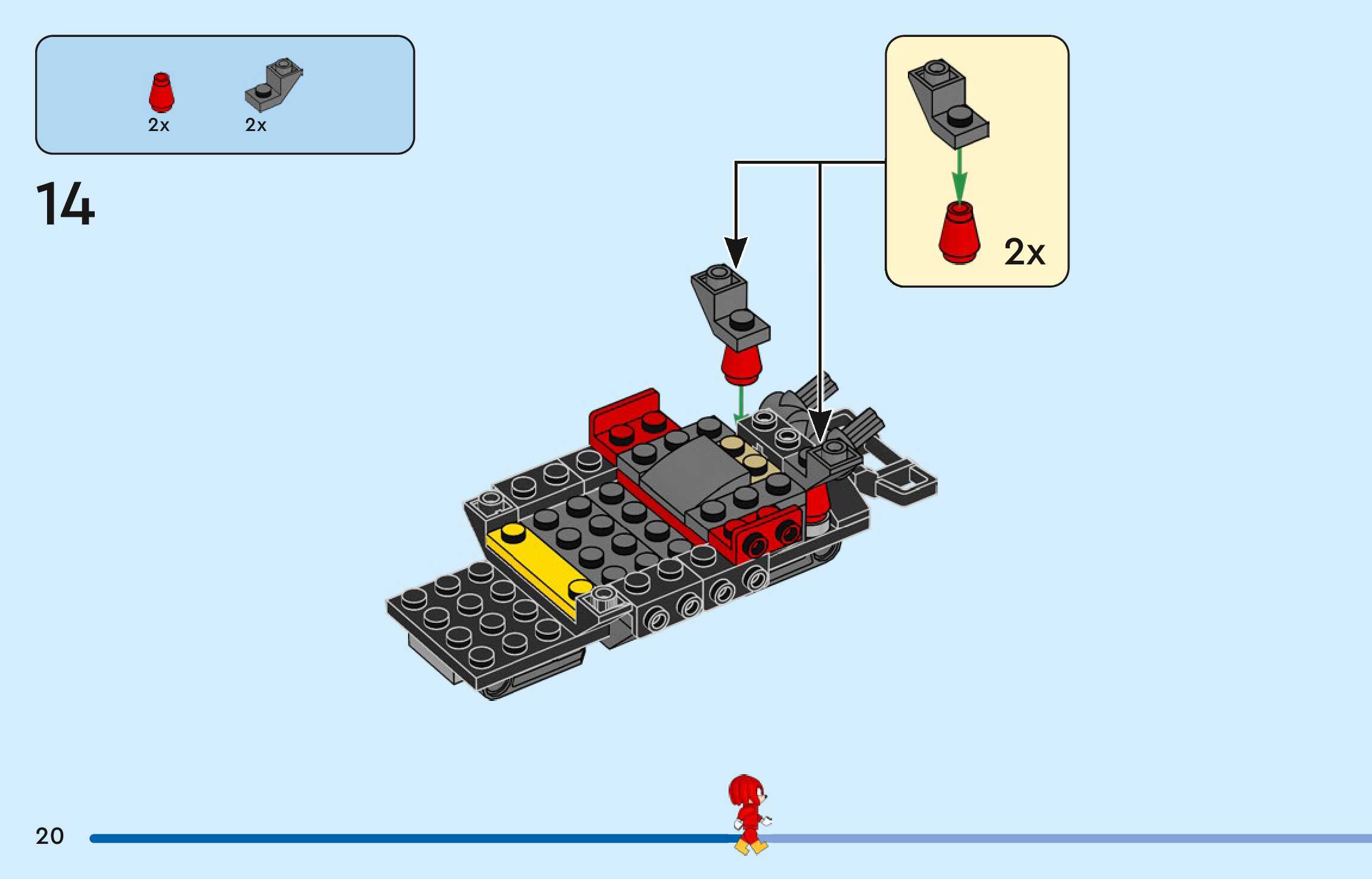 2x 2x

14

2x

20