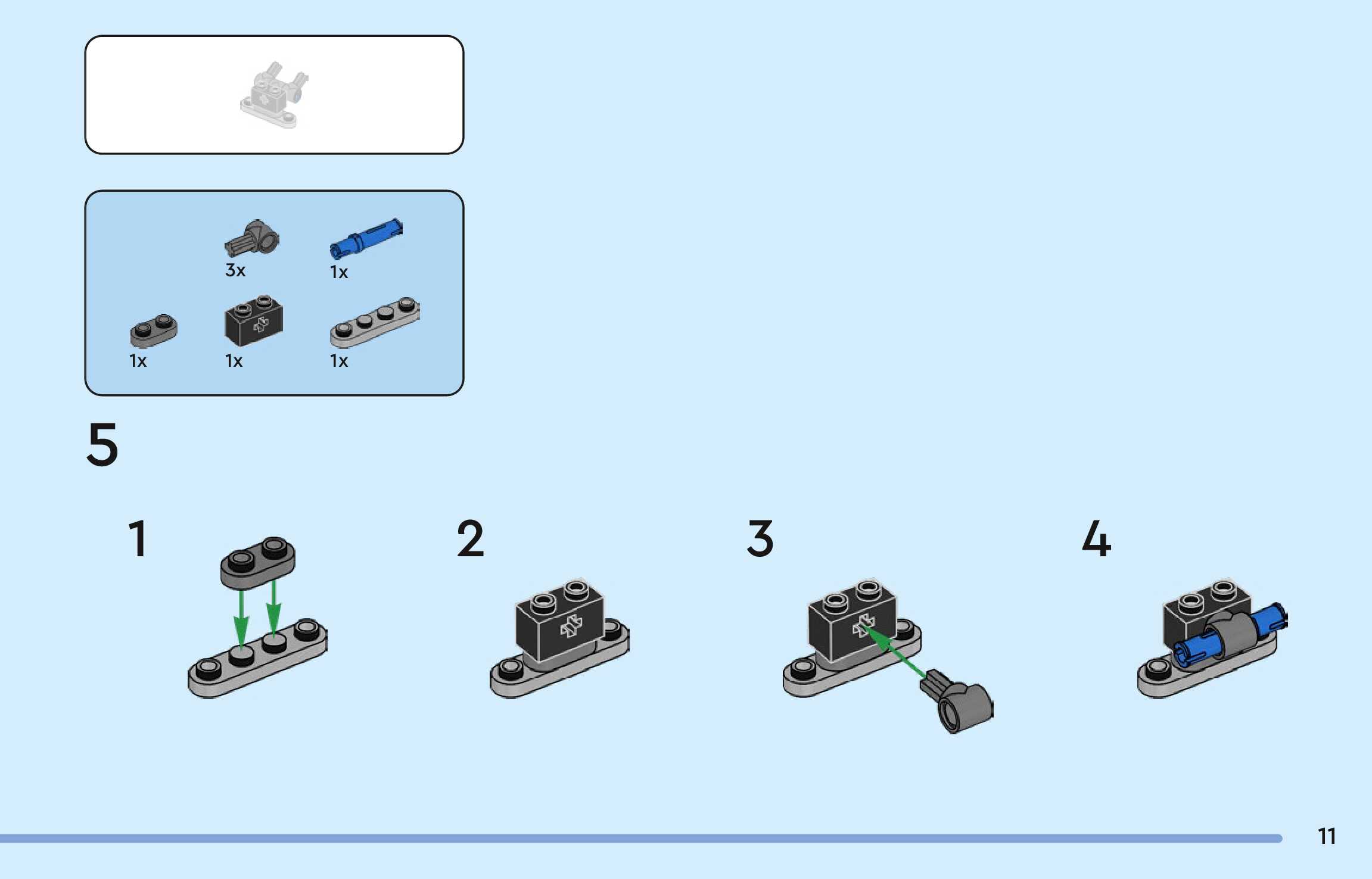 3x
1x
1x
1x
1x

5

1

2

3

4

11