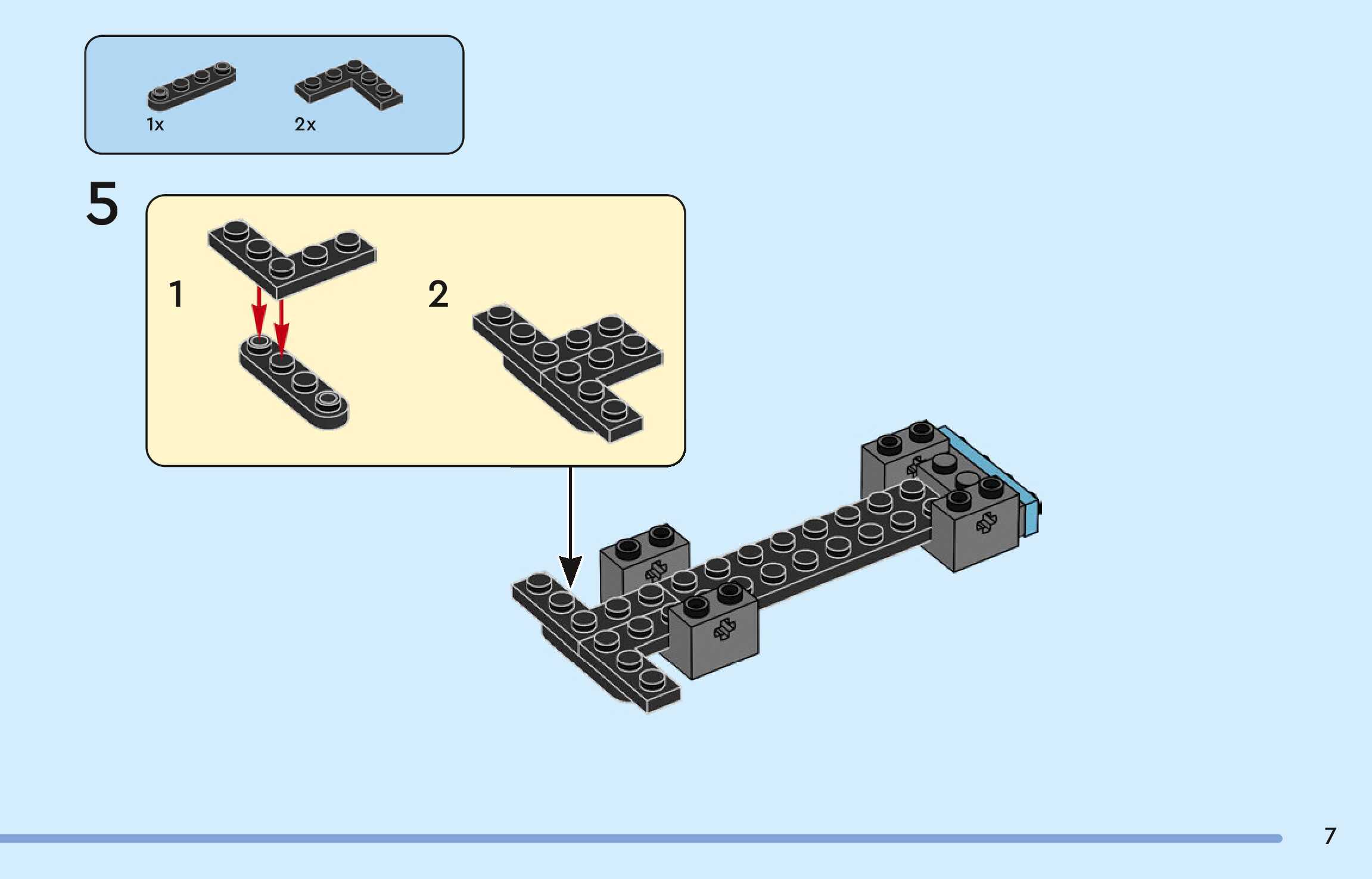 1x
2x

5

1

2

7