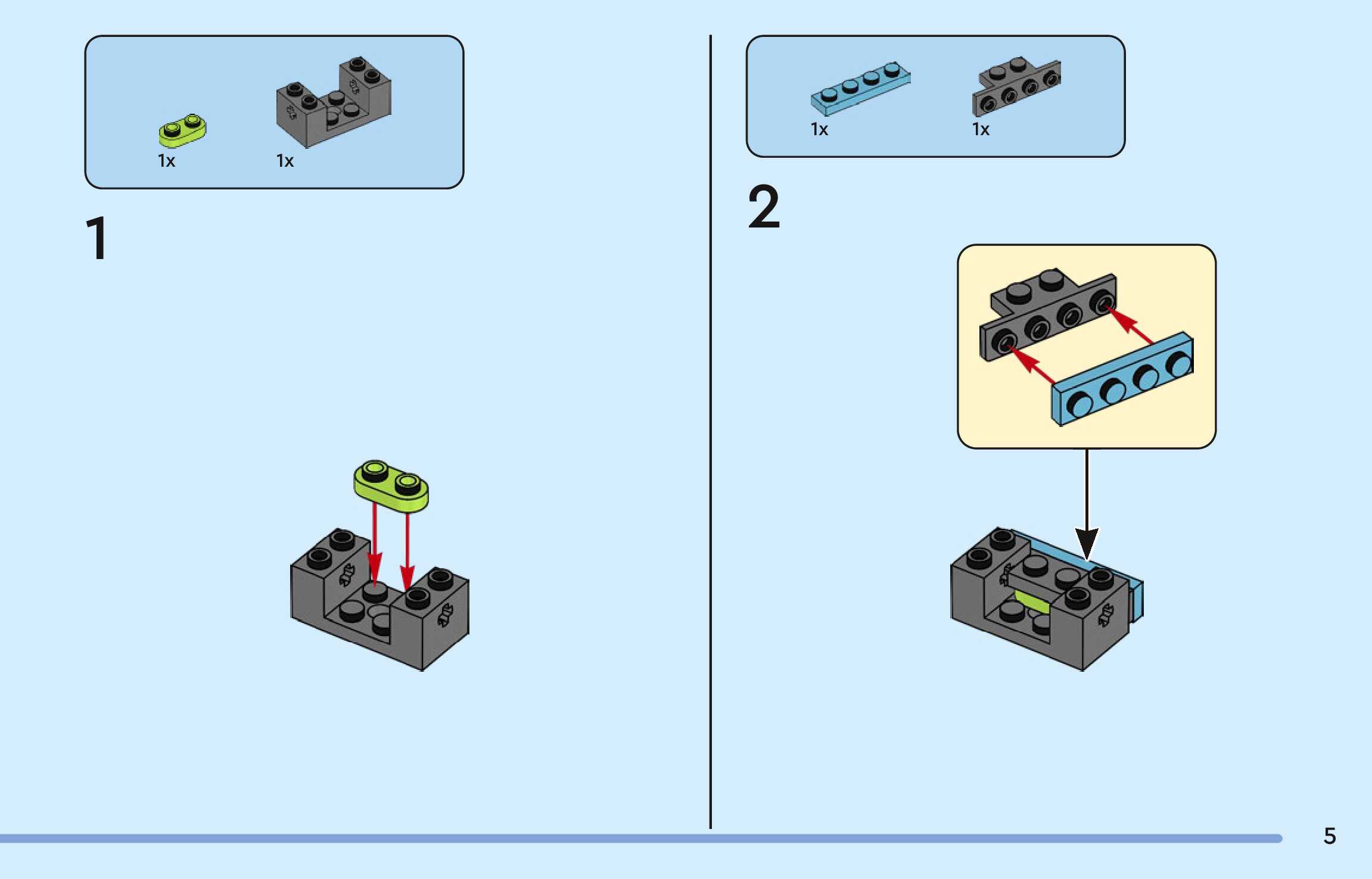 1x 1x

1

1x 1x

2

5