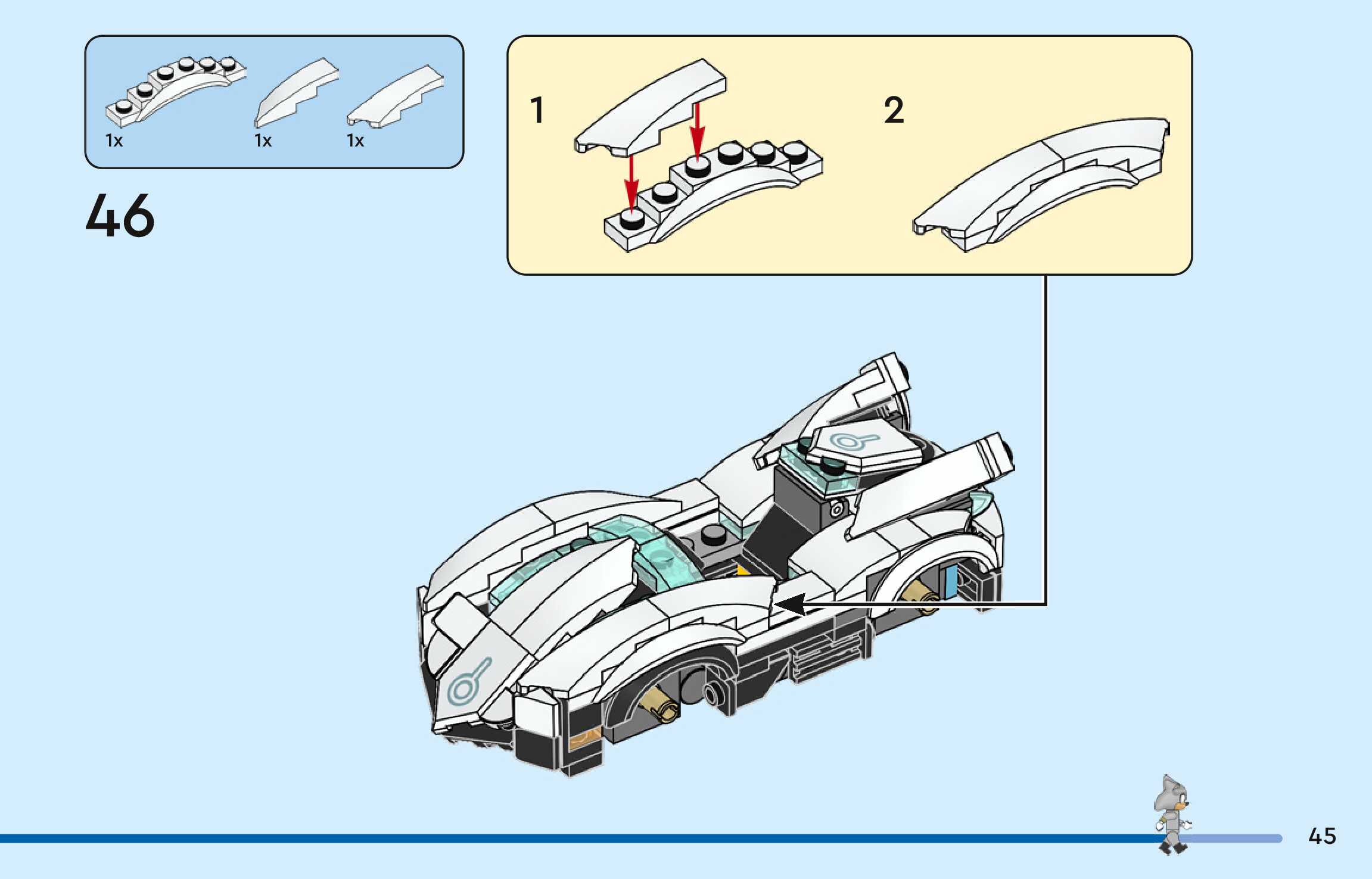 1x
1x
1x

46

1

2

45