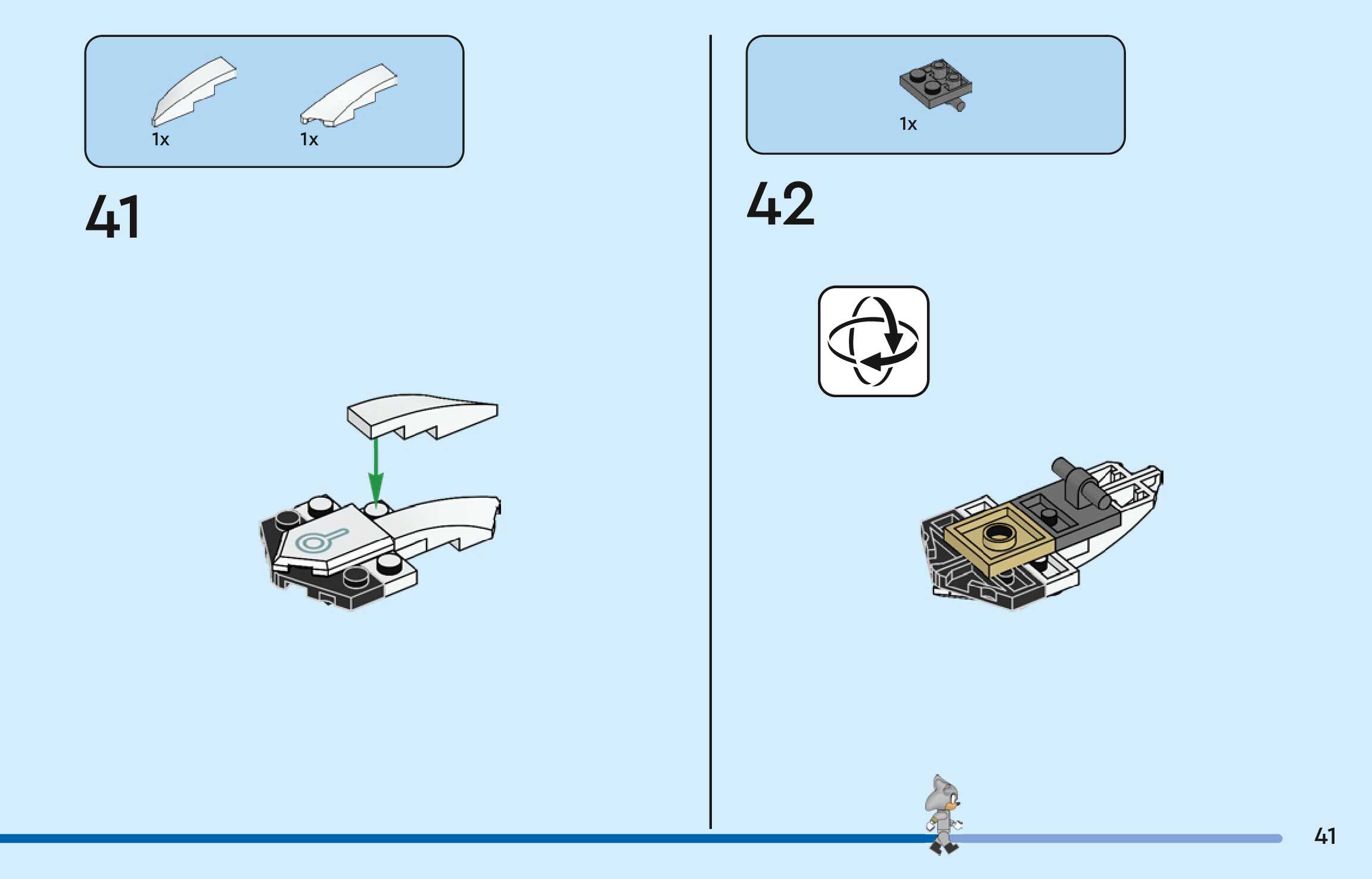 1x
1x

41

1x

42

41