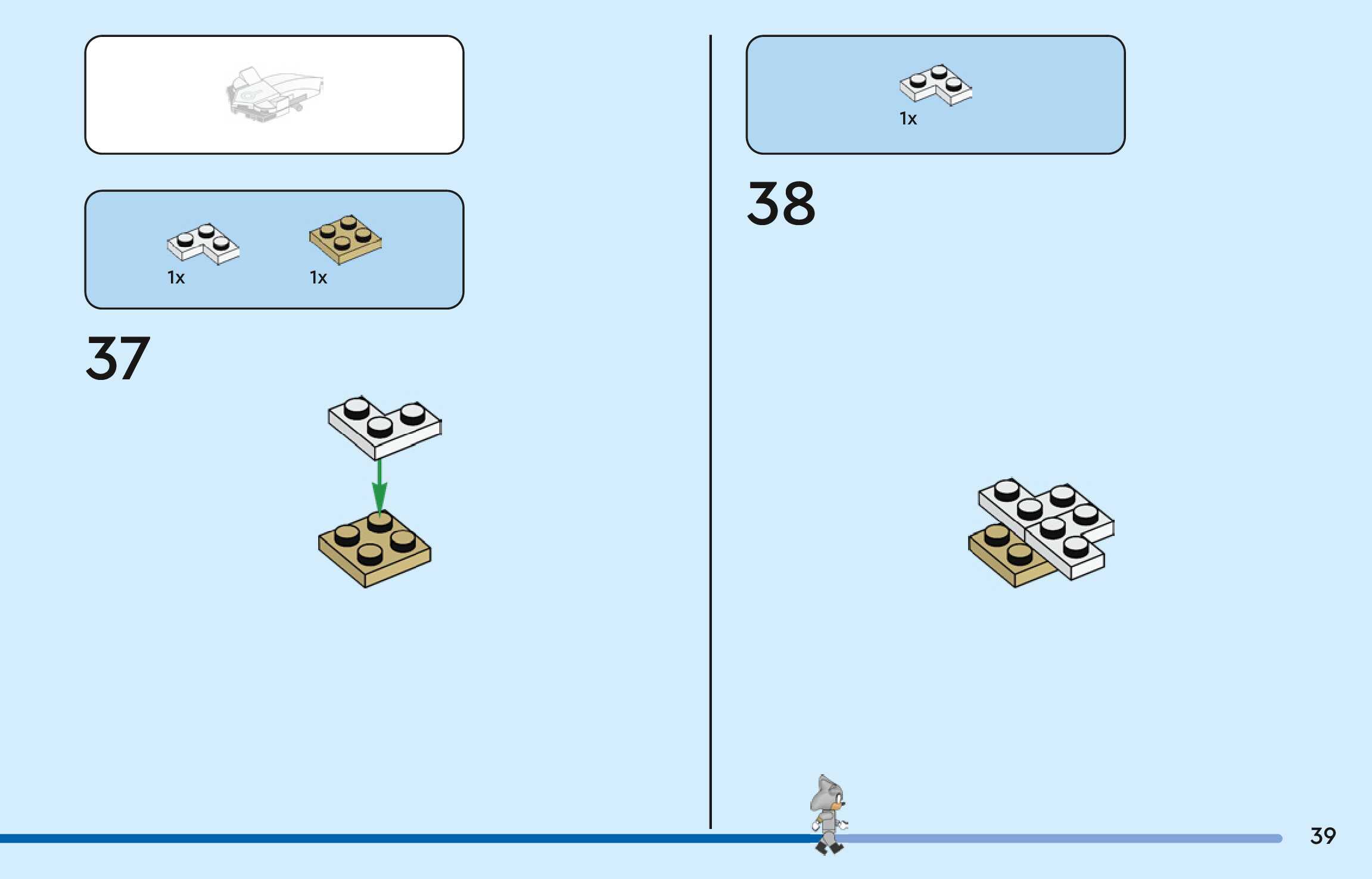 1x

1x

37

1x

38

39