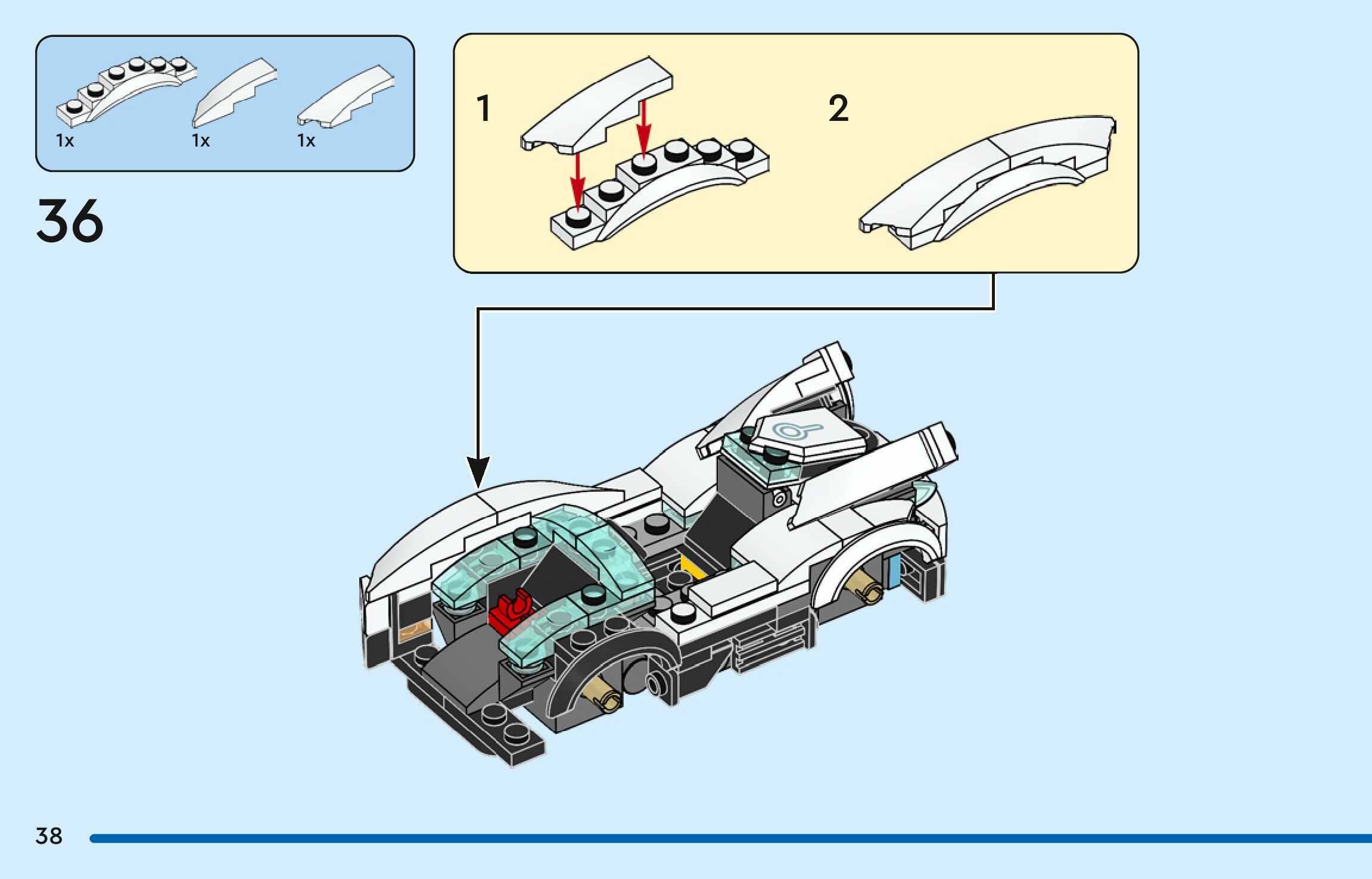 1x
1x
1x

36

1

2

38