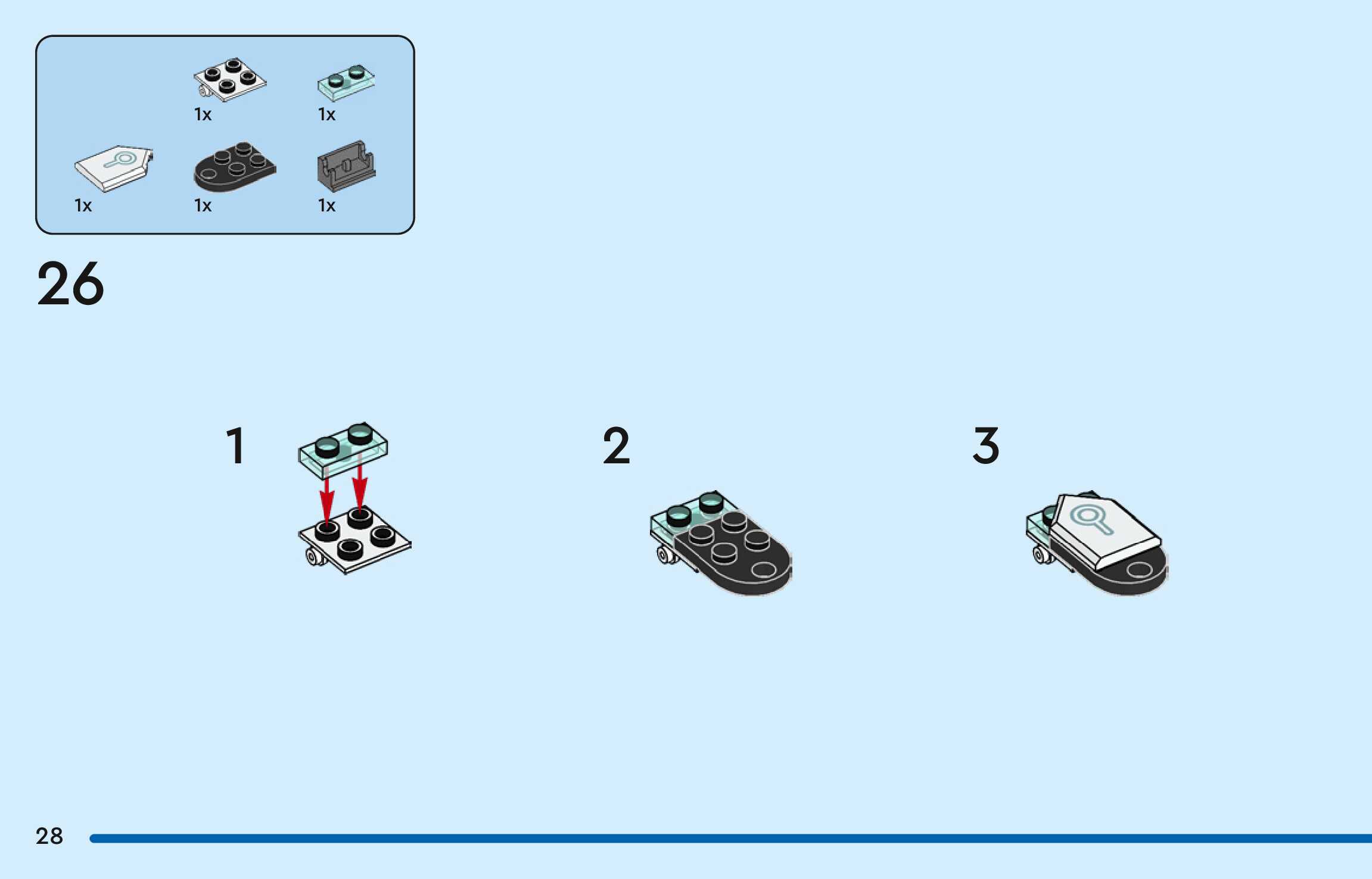 1x 1x

1x 1x 1x

26

1

2

3

28