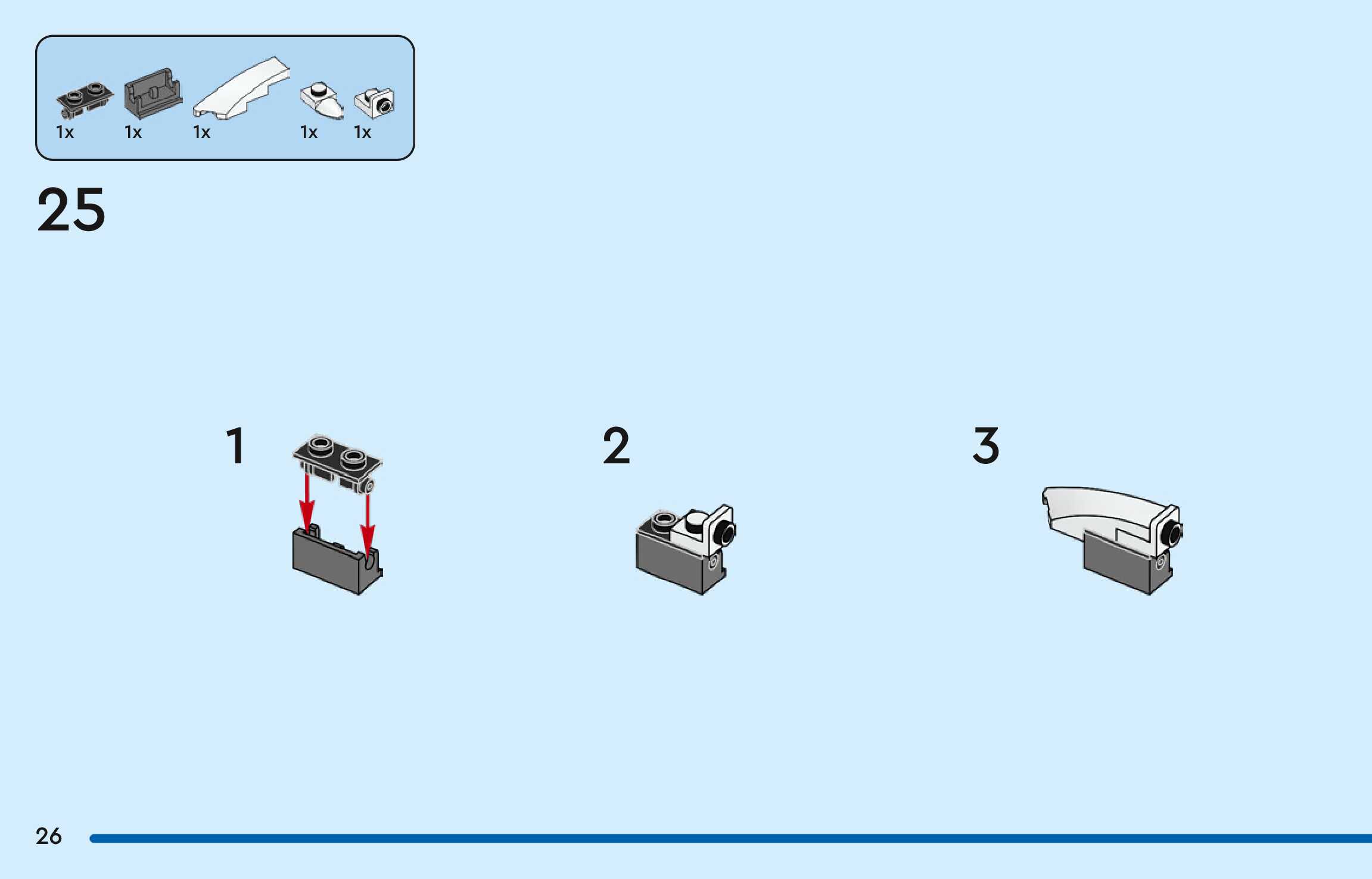 1x 1x 1x 1x 1x

25

1

2

3

26