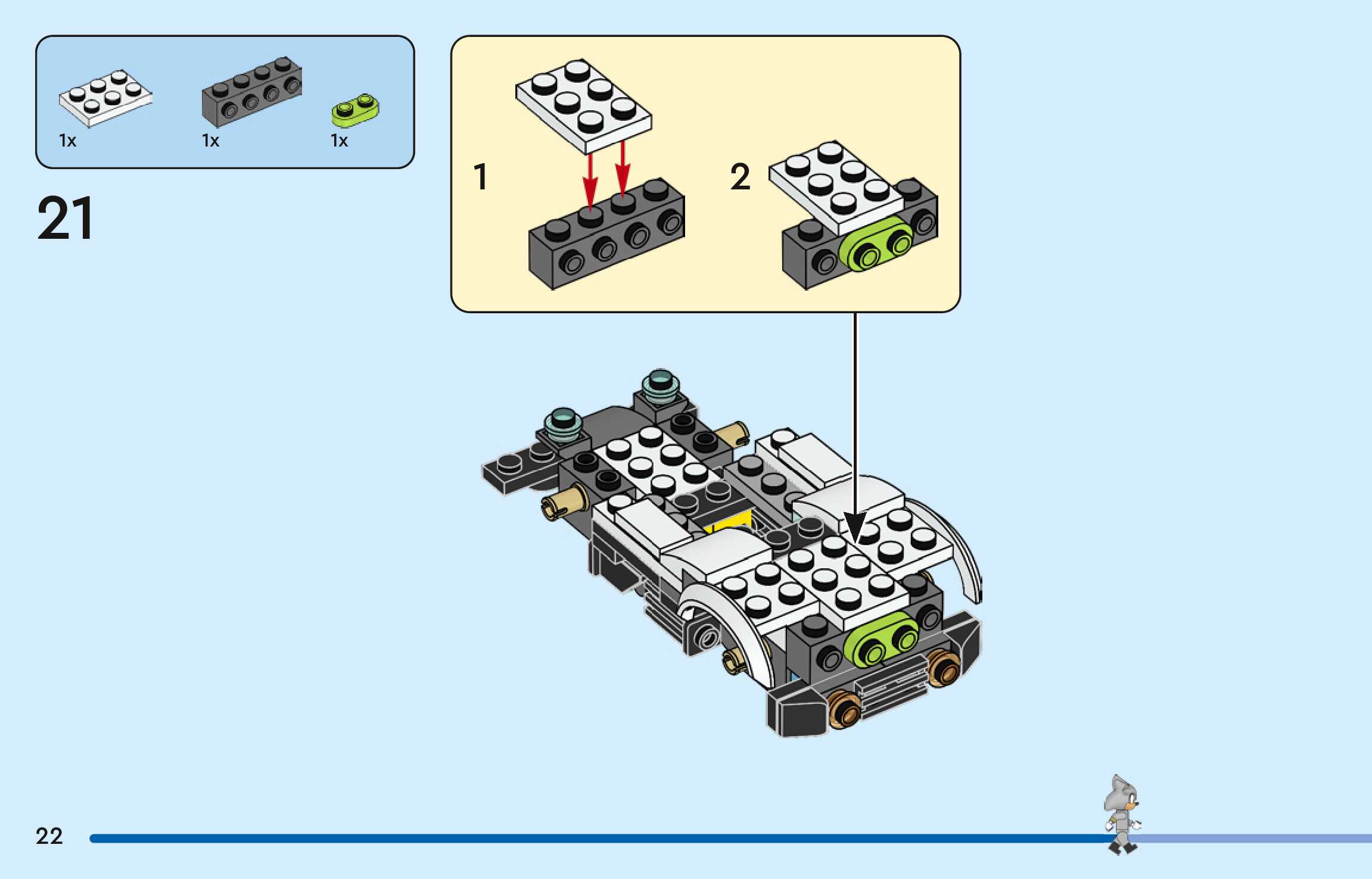 1x
1x
1x

21

1

2

22