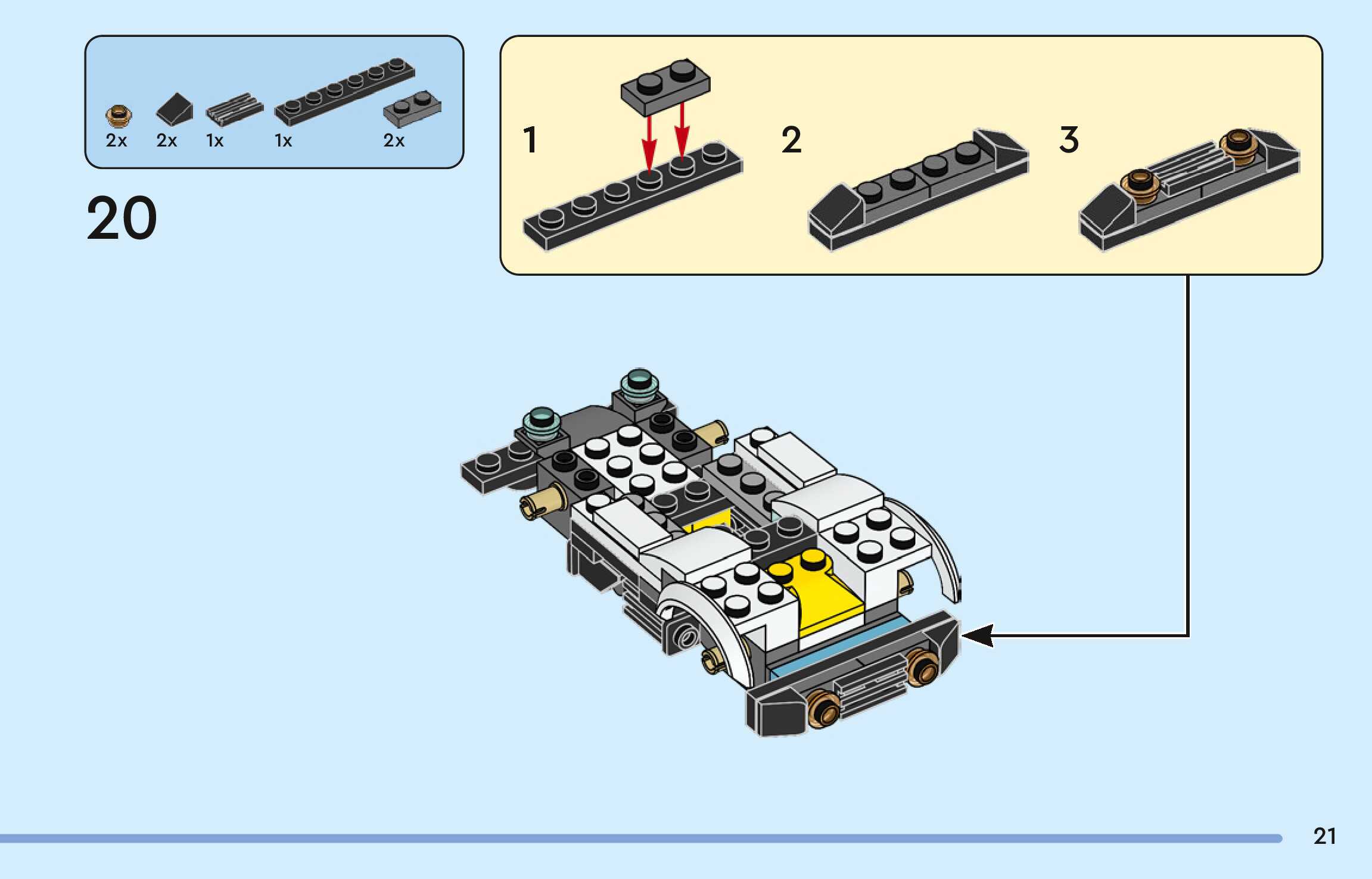 2x 2x 1x 1x 2x

20

1

2

3

21