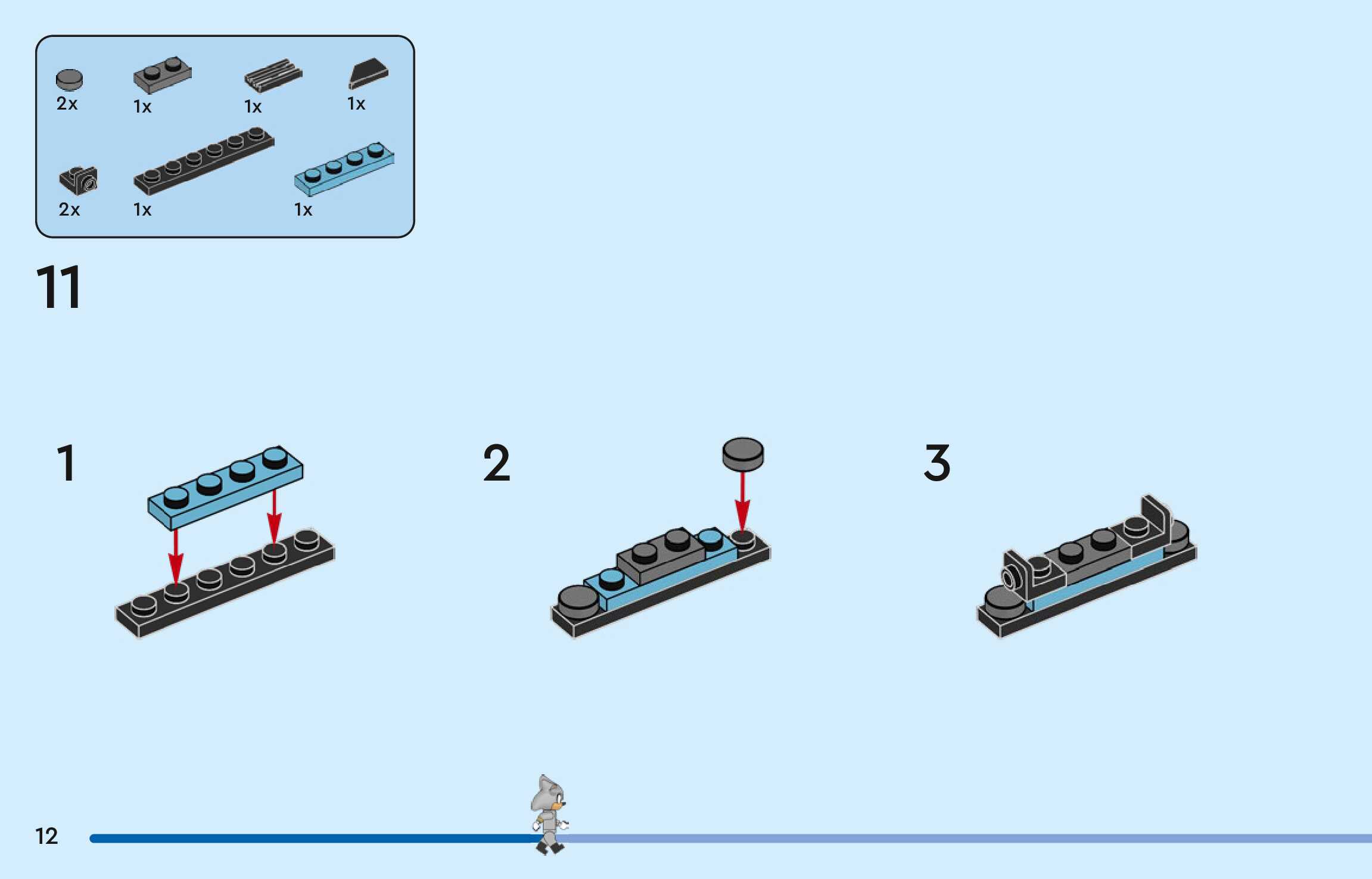 2x 1x 1x 1x

2x 1x 1x

11

1

2

3

12