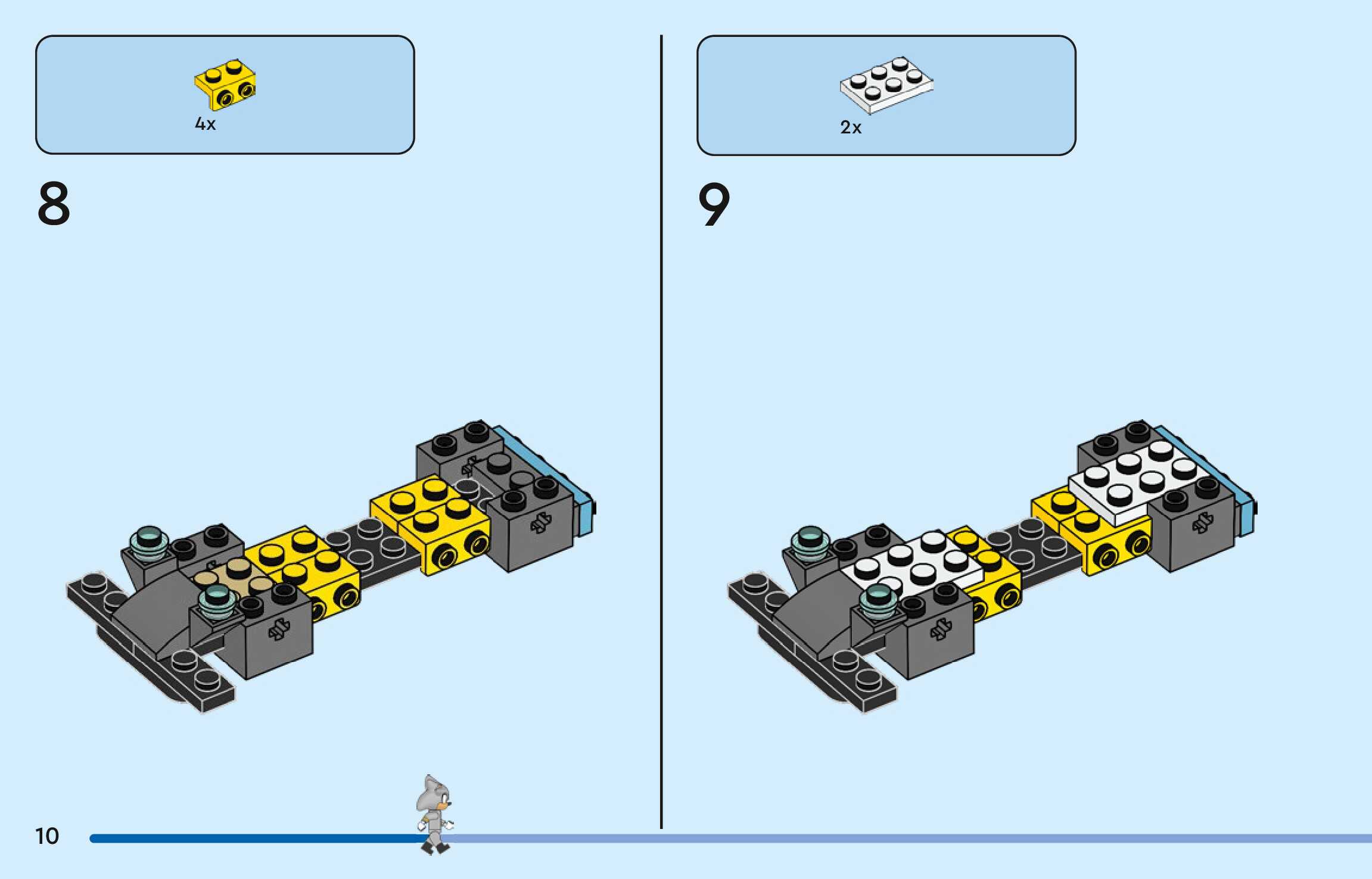 4x

8

2x

9

10