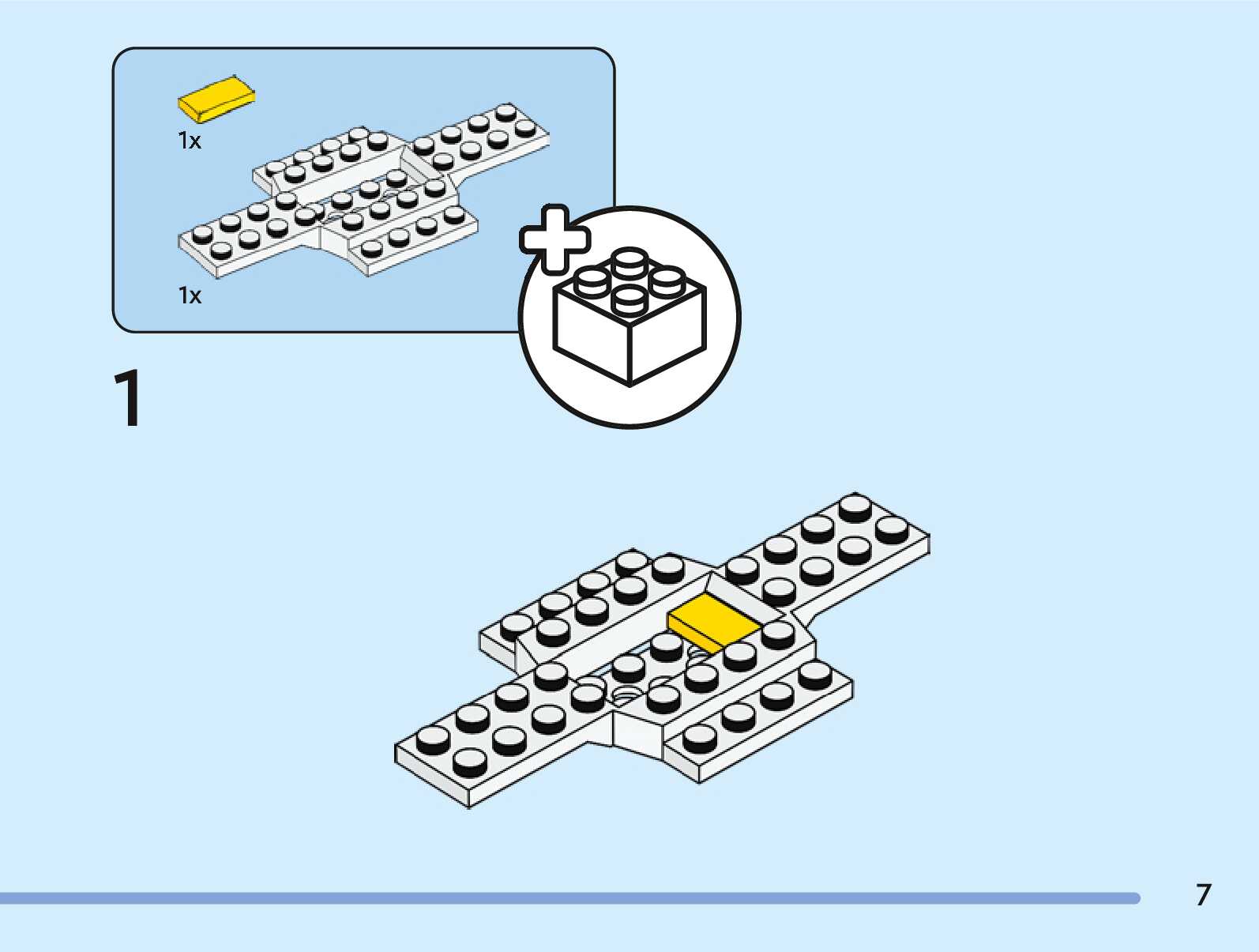 1x

1x

1

7