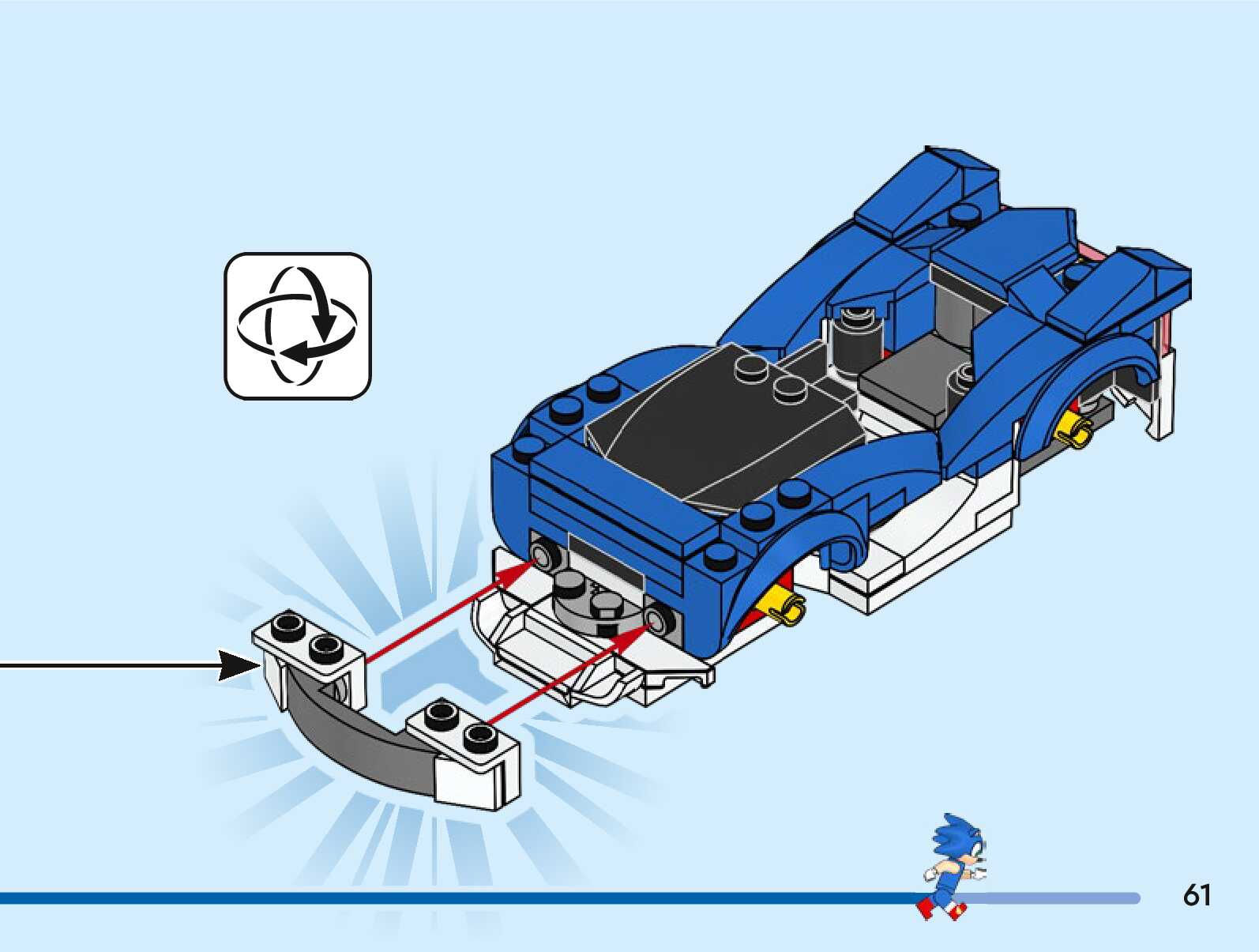 61