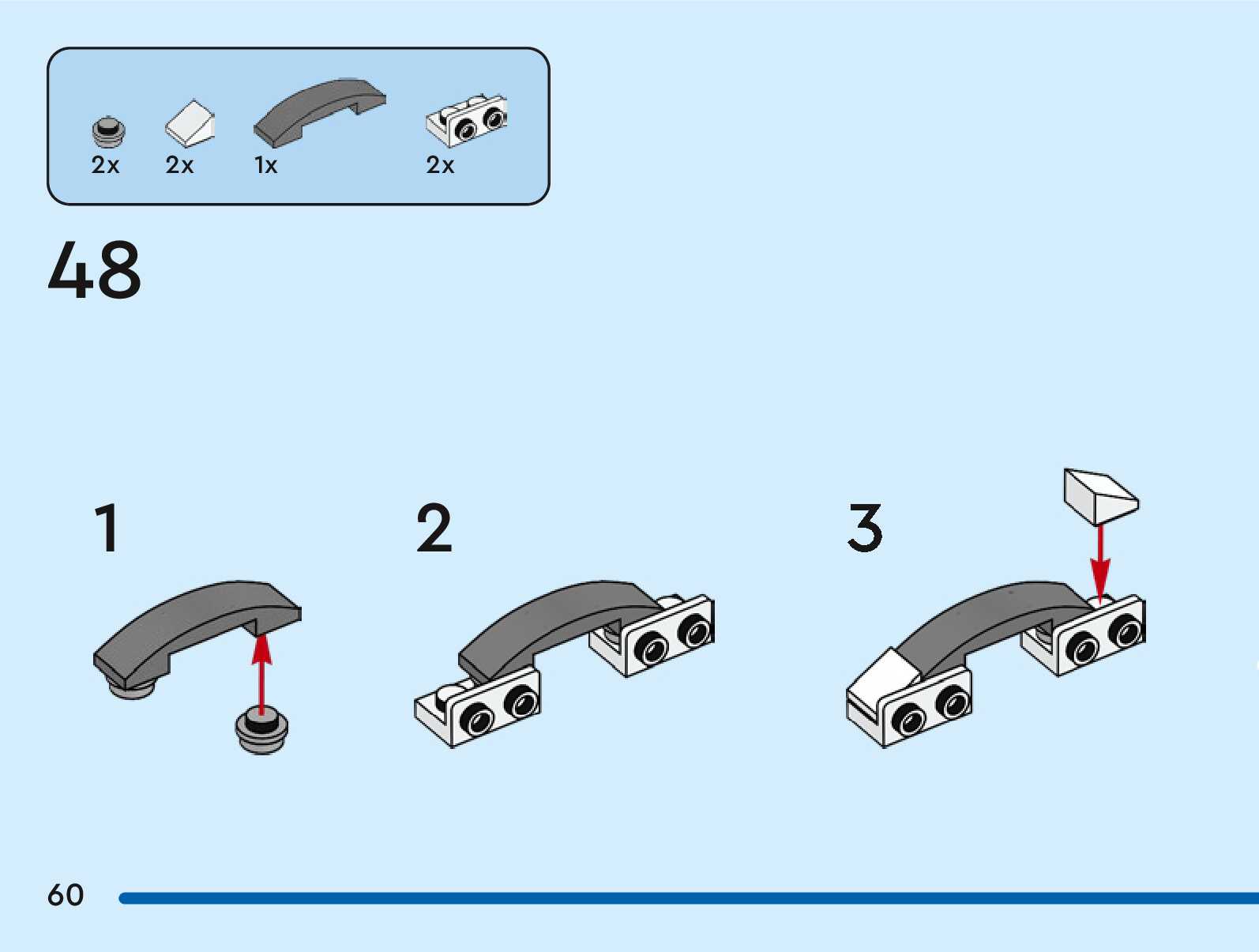 2x 2x 1x 2x

48

1

2

3

60