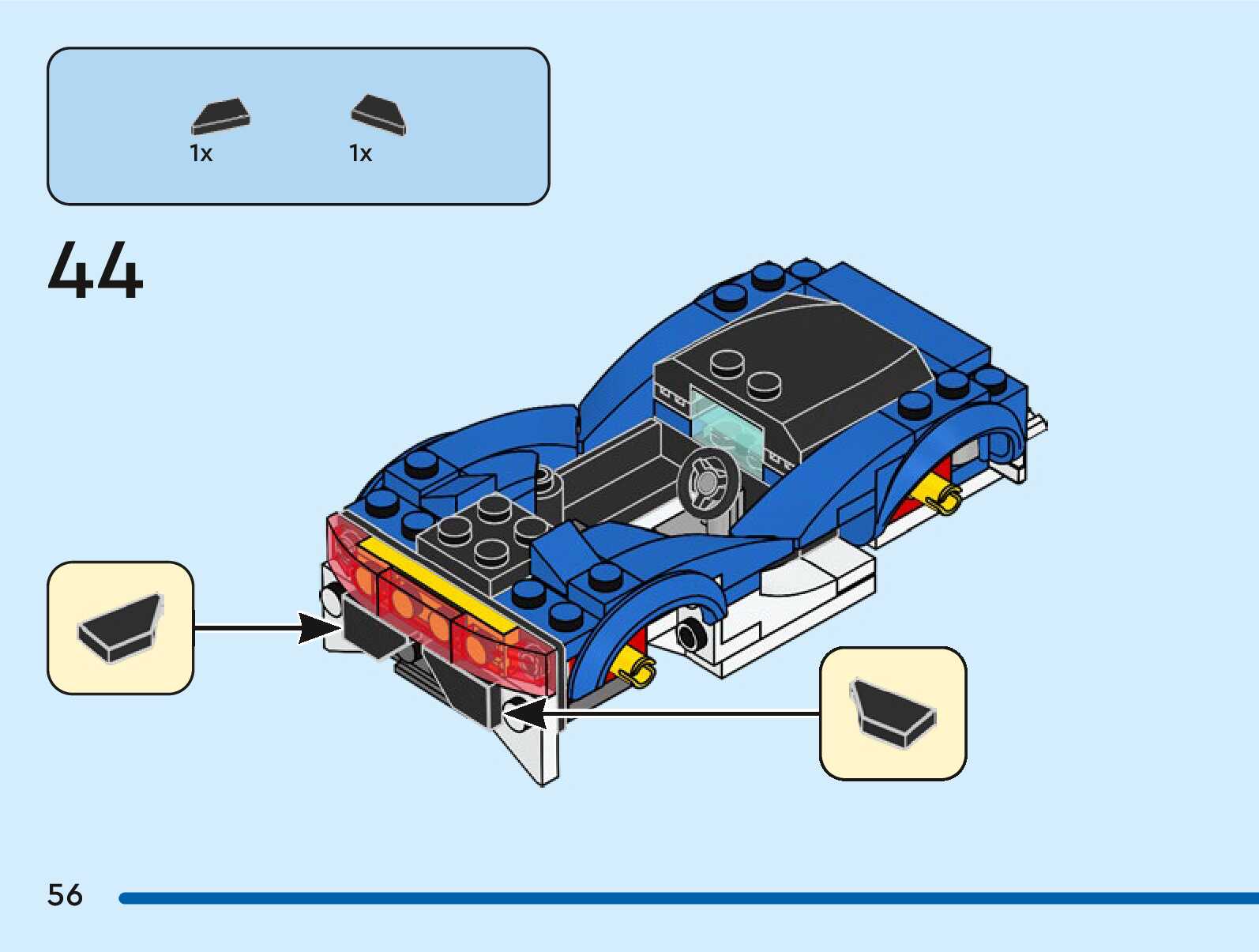 1x 1x

44

56