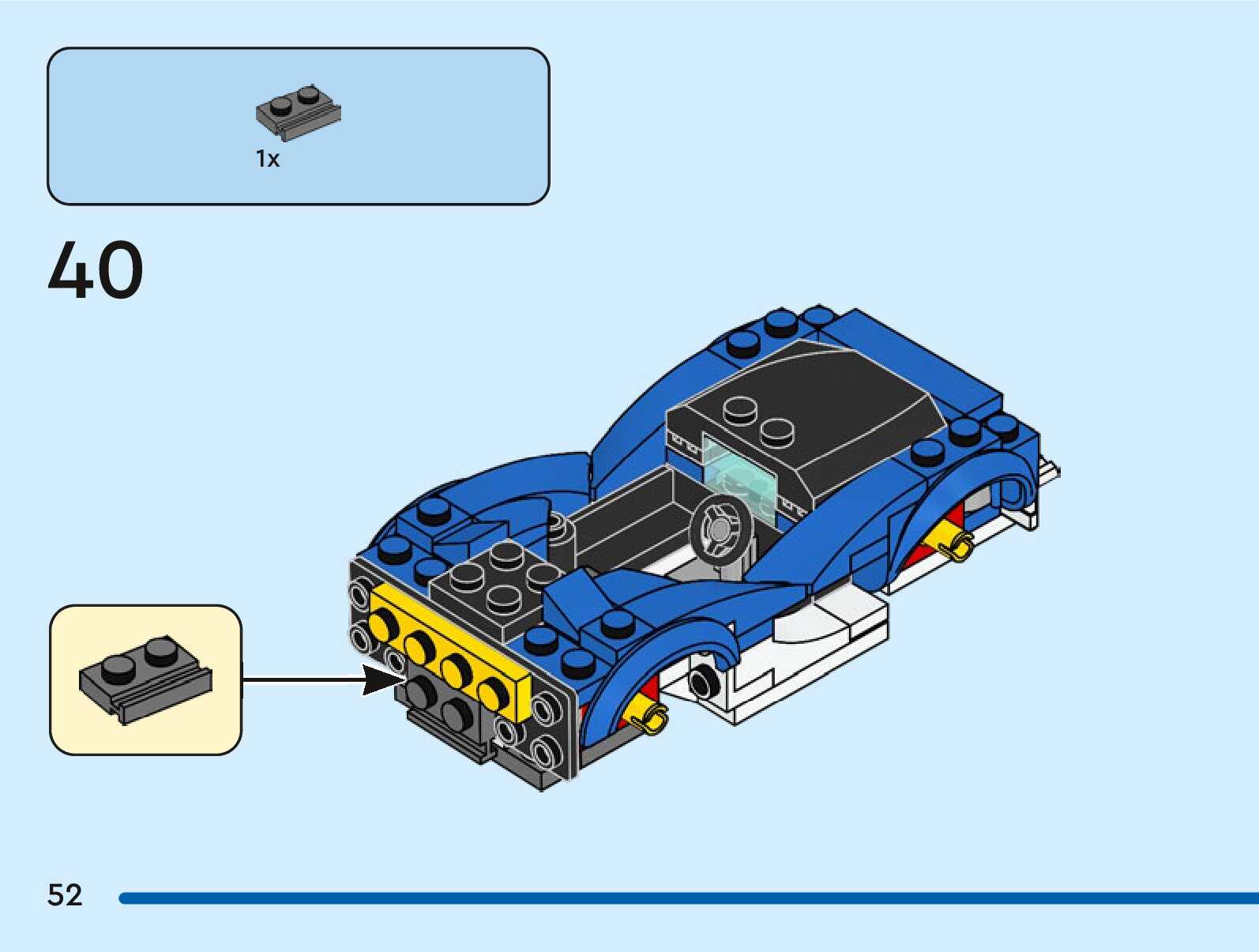 1x

40

52