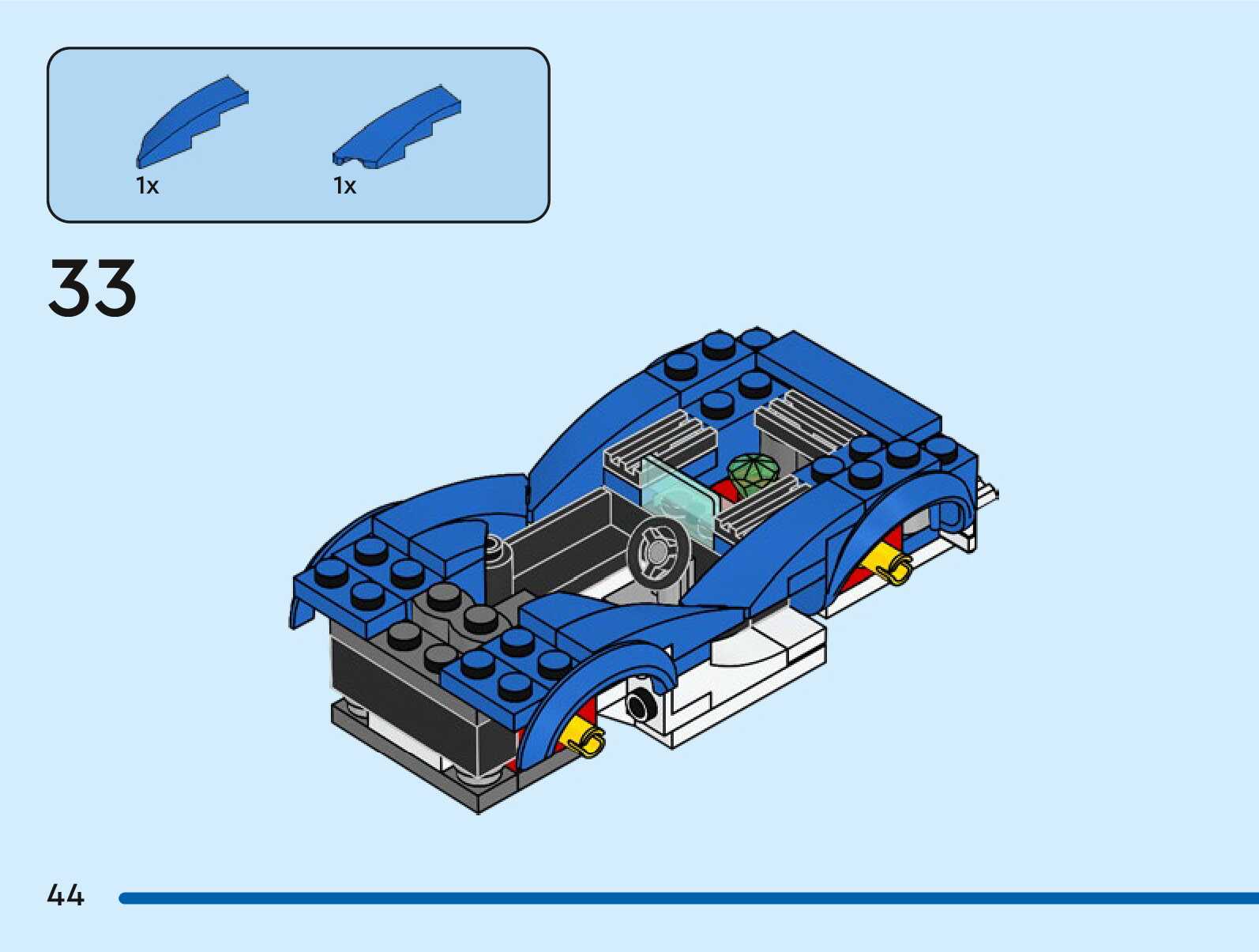 1x

1x

33

44