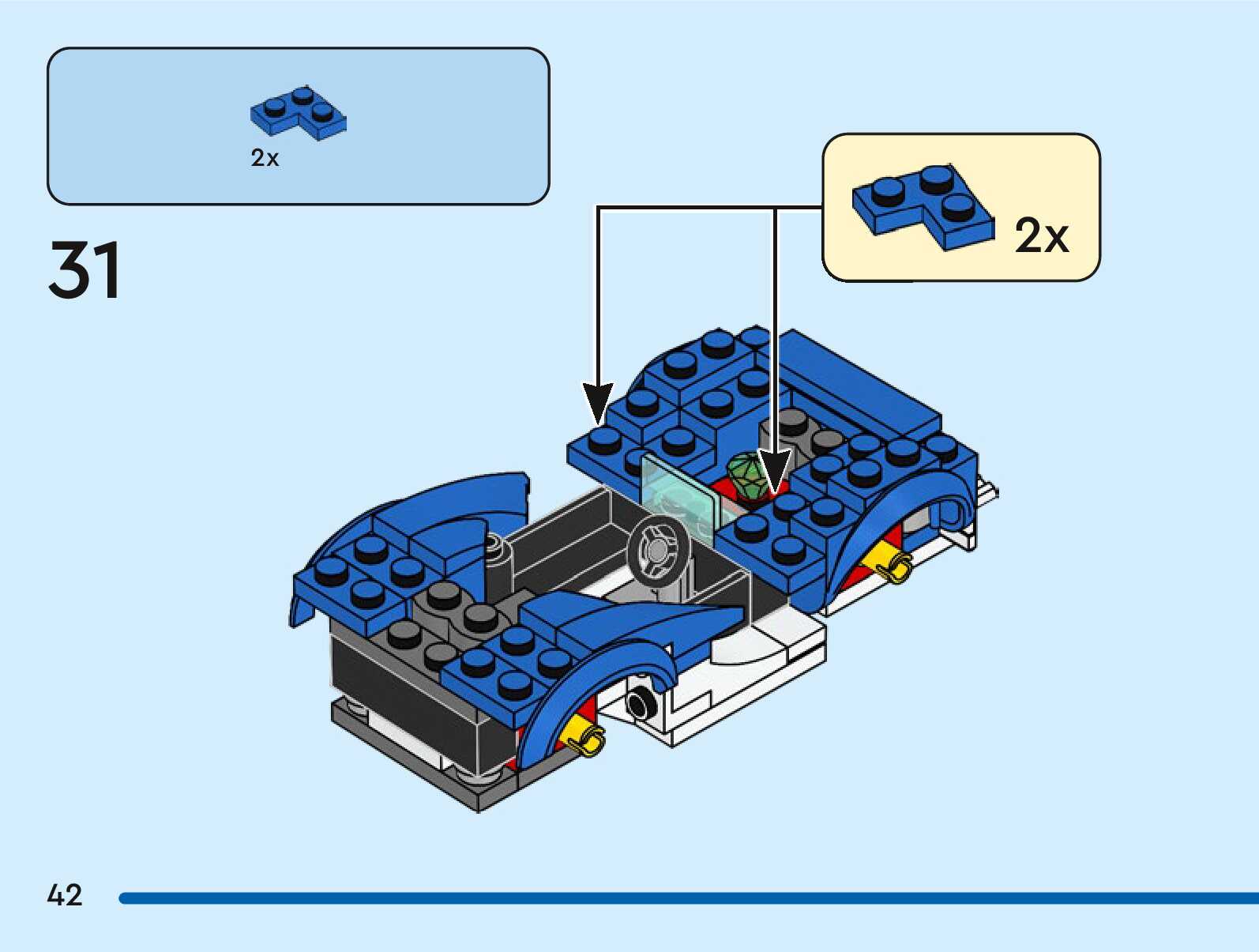 2x

31

2x

42