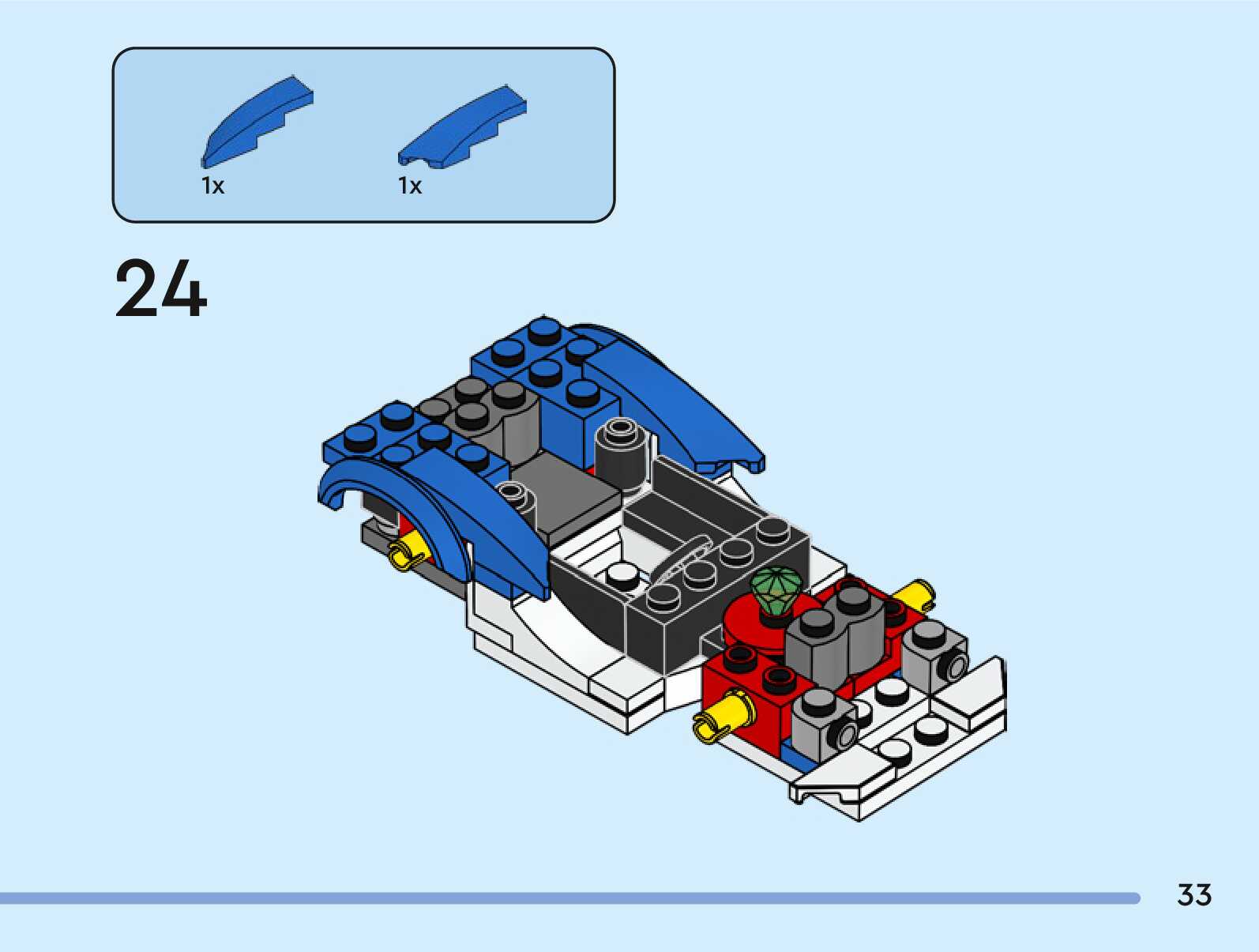 1x

1x

24

33