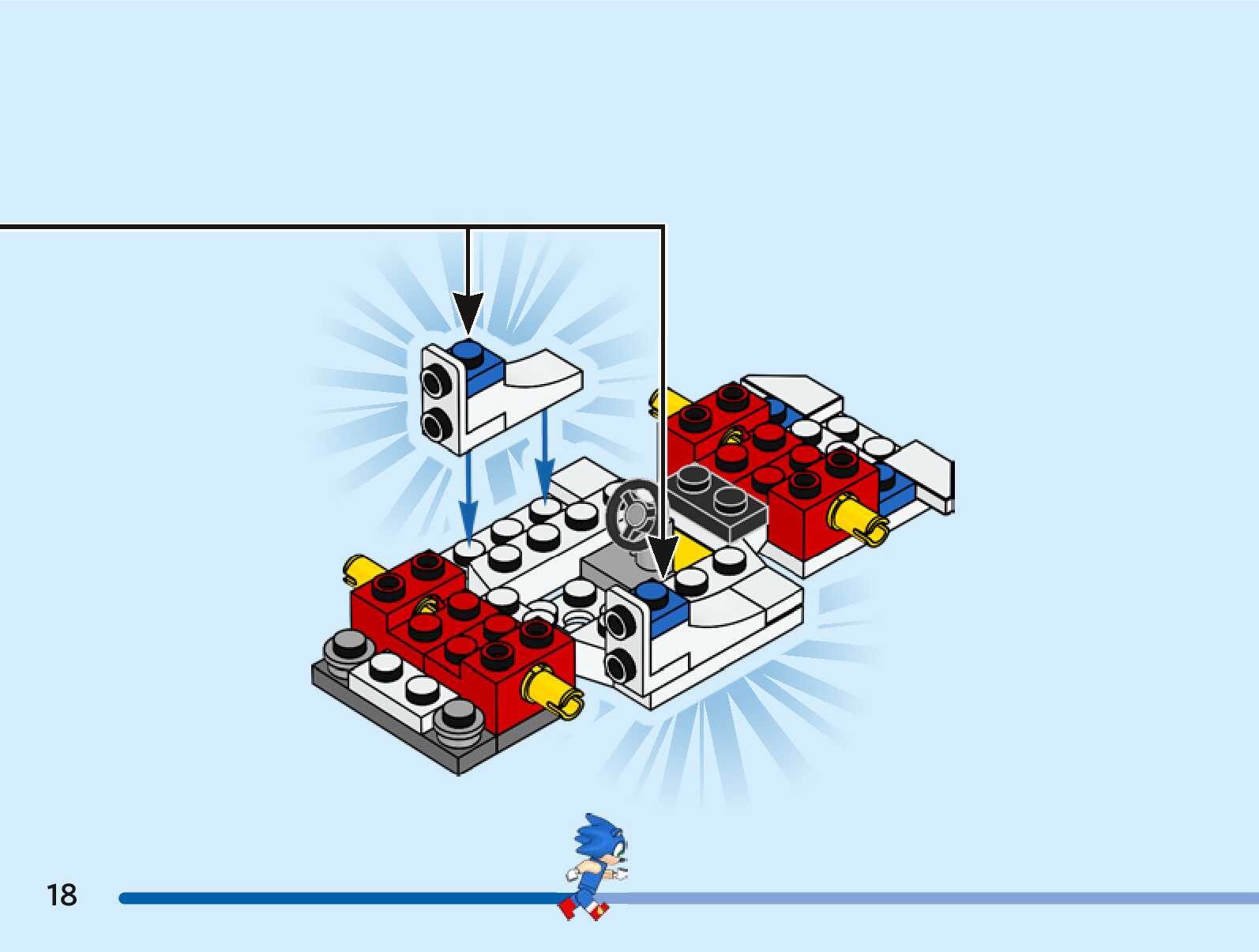 18