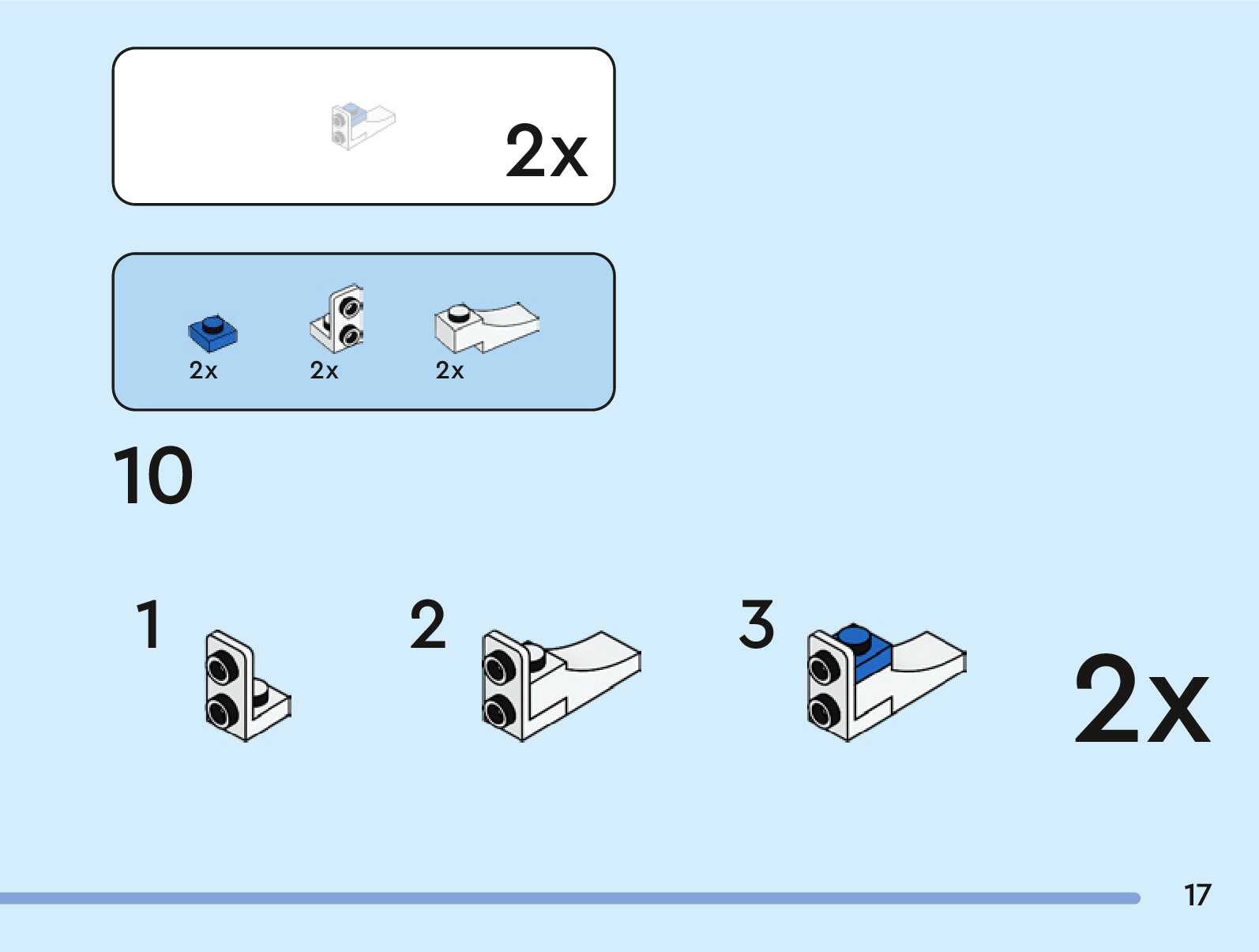 2x

2x 2x 2x

10

1

2

3

2x

17