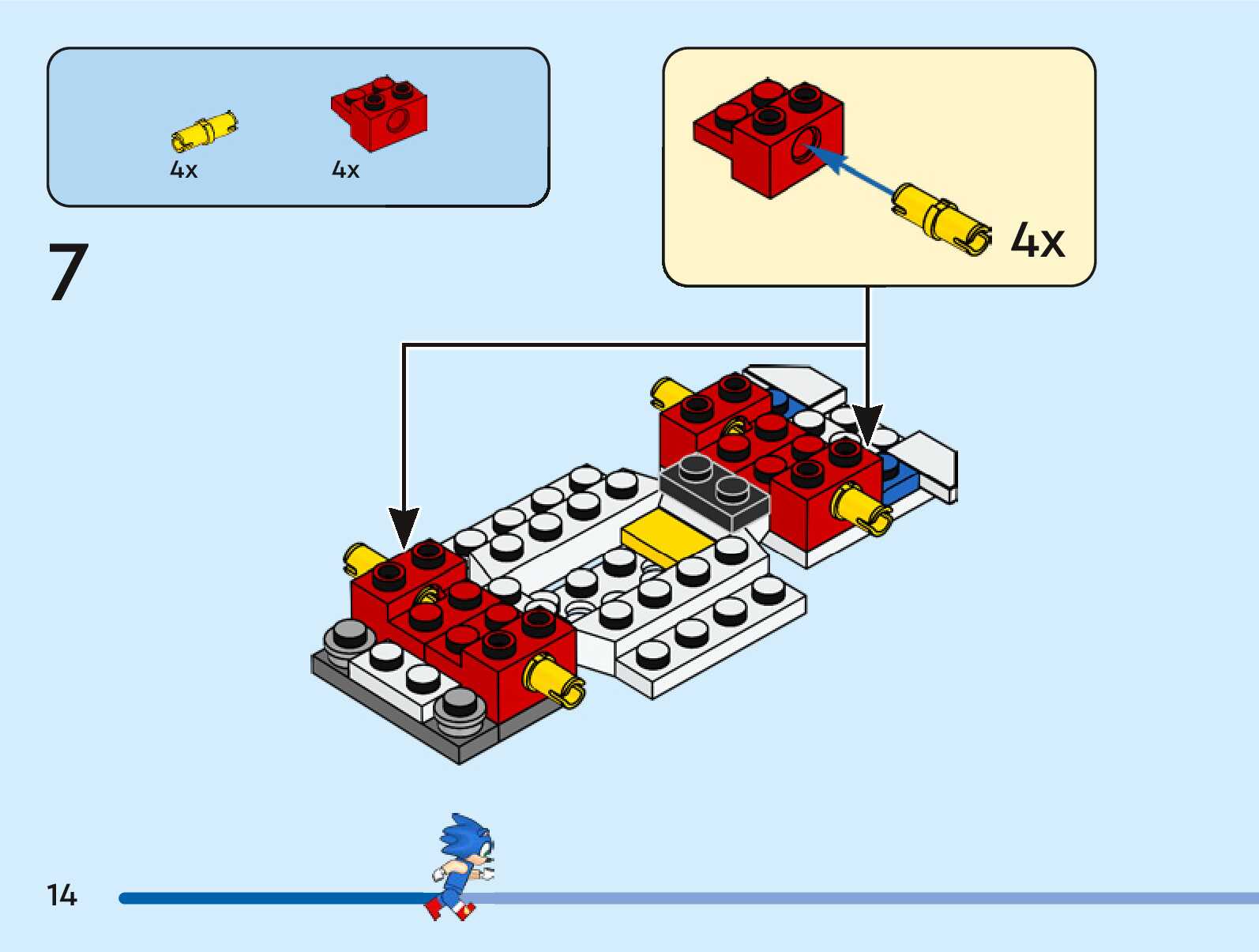 4x
4x

7

4x

14