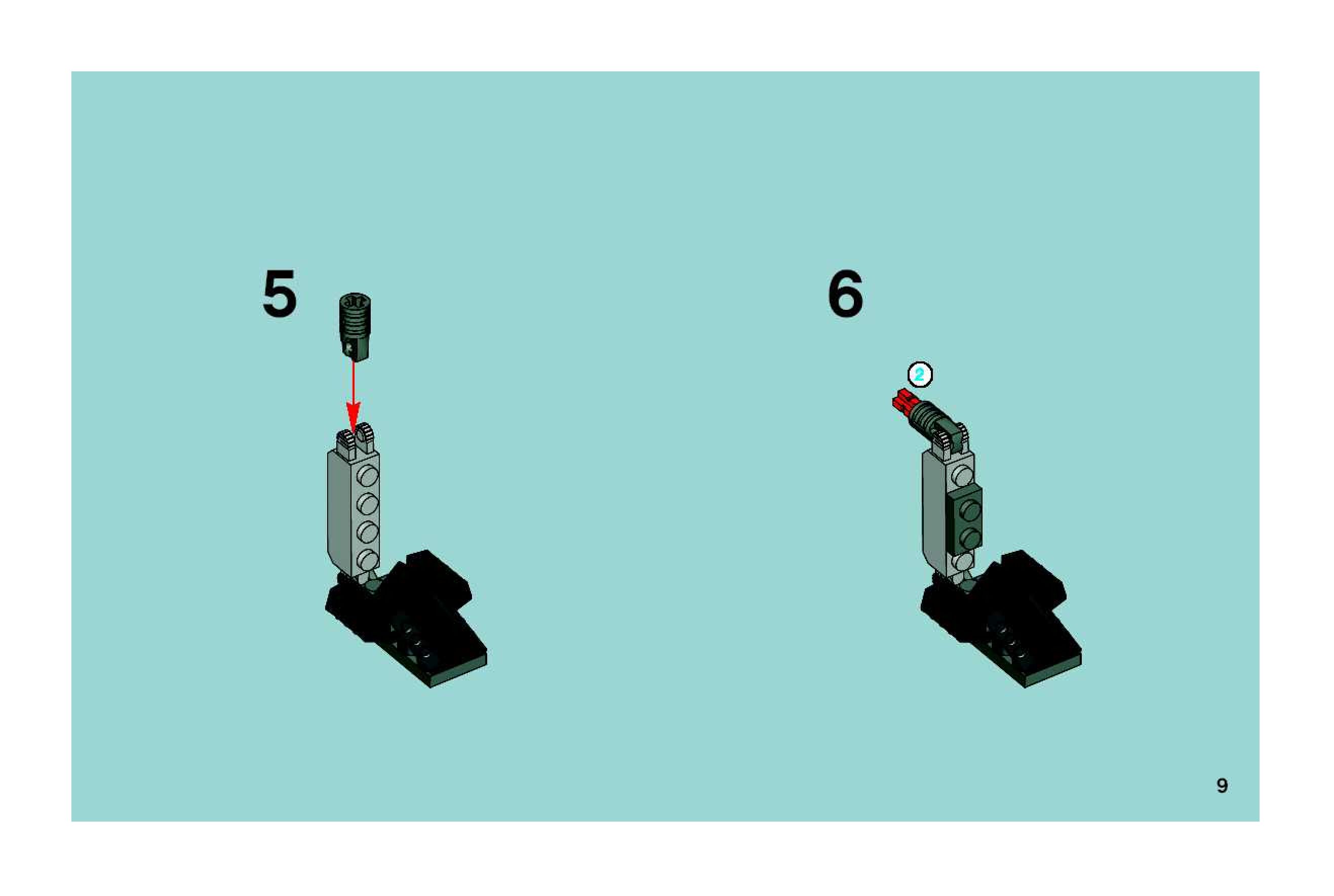 5

6

2

9