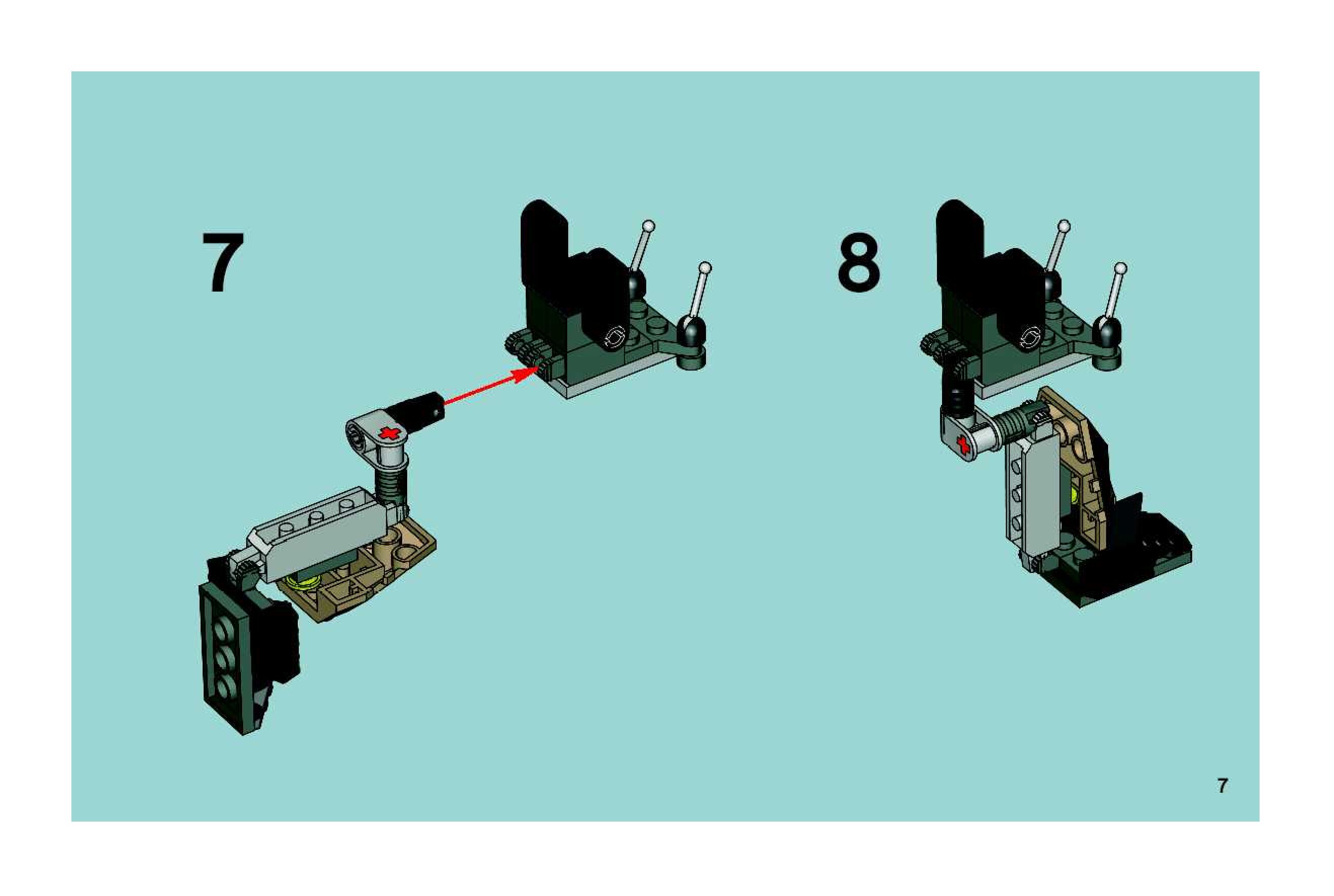 7

8

7