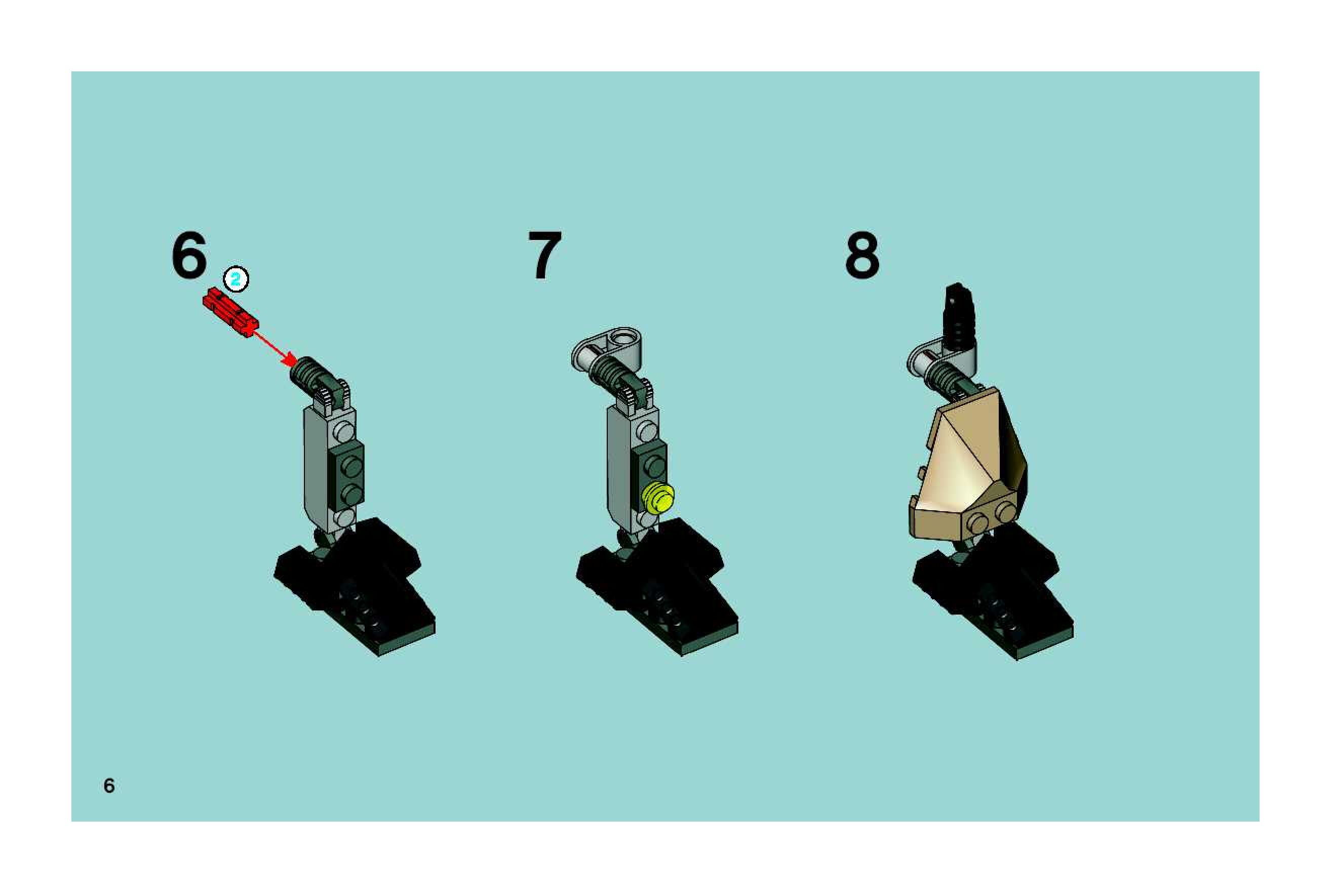 6

2

7

8

6