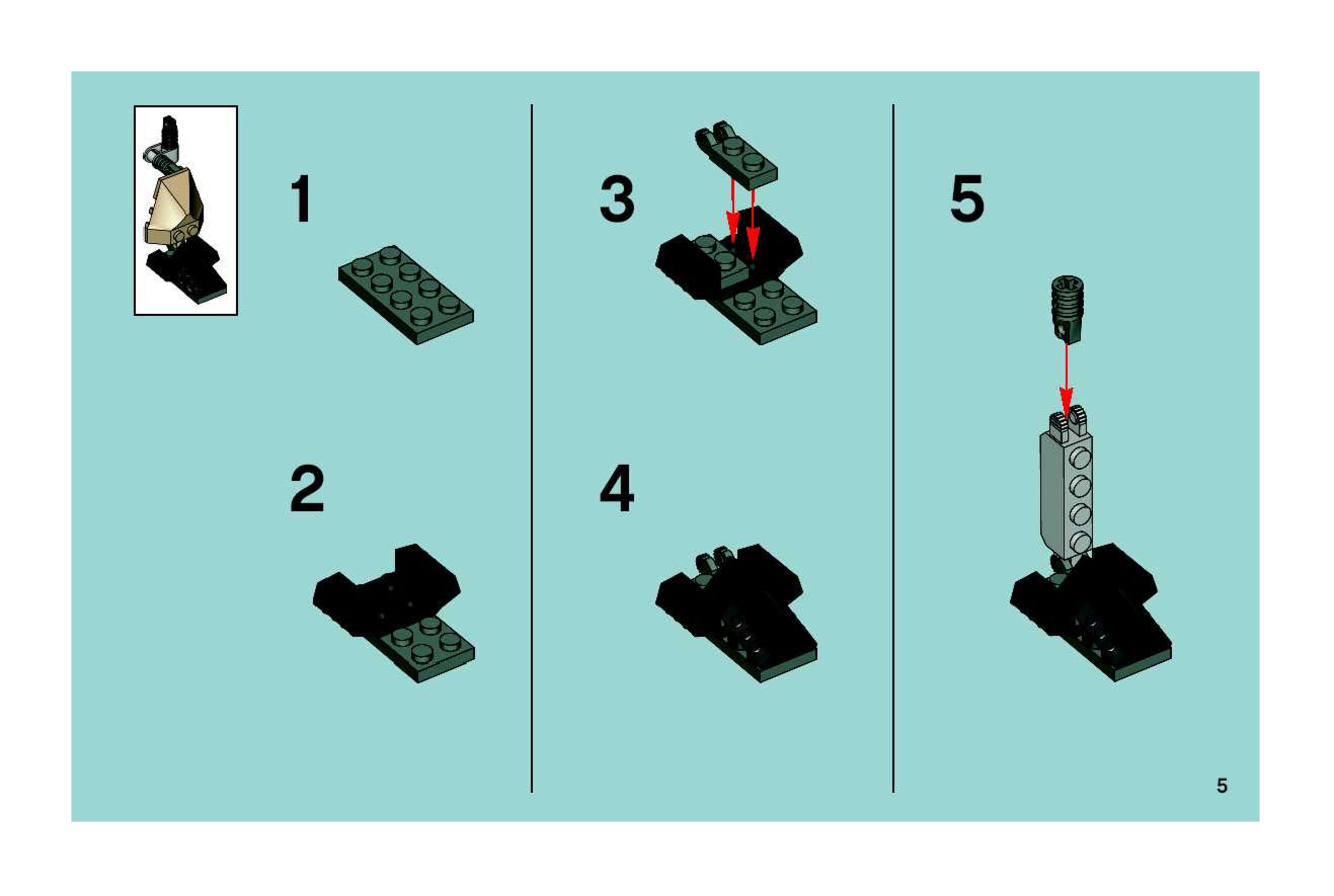 1

2

3

4

5

5