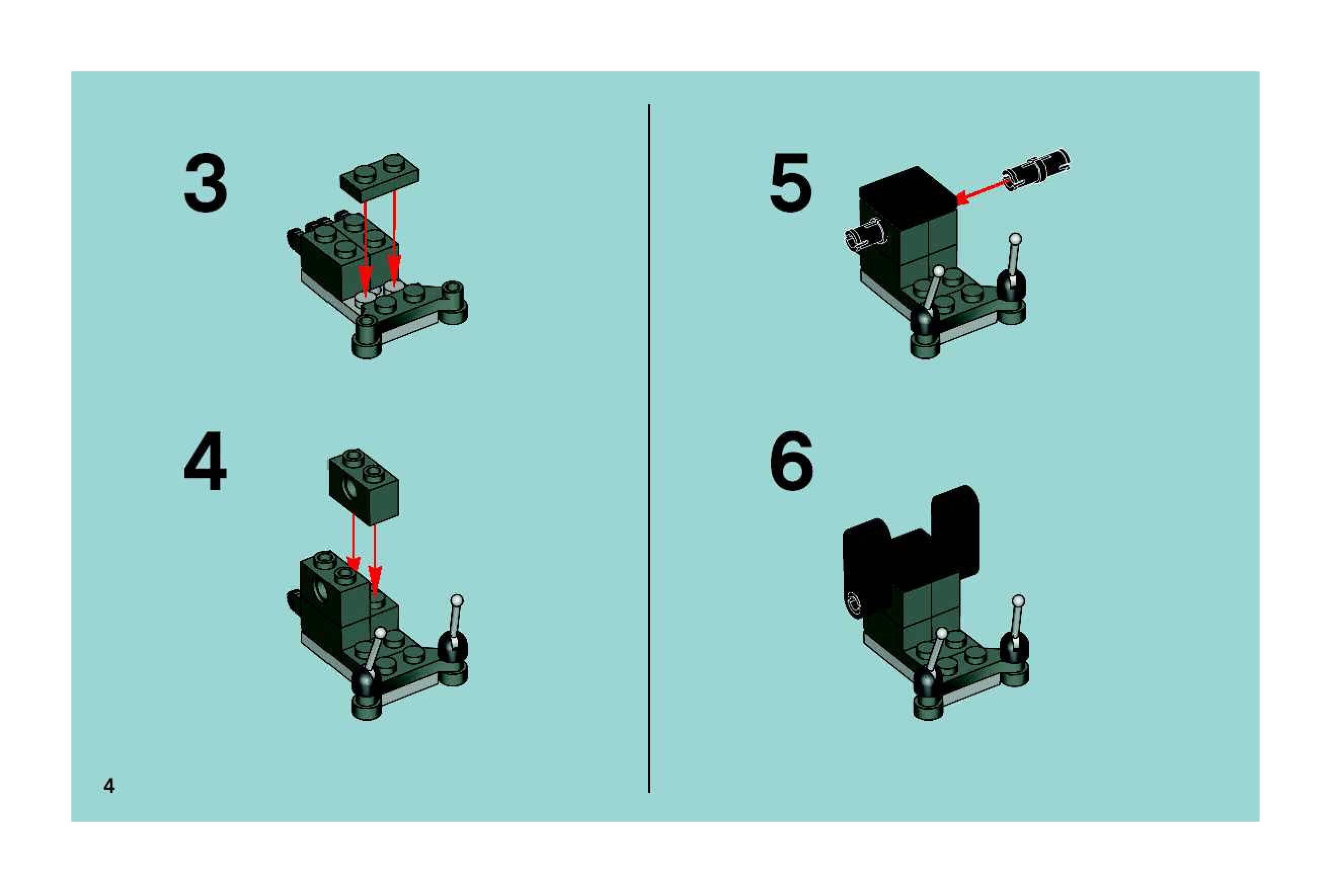 3

4

5

6

4