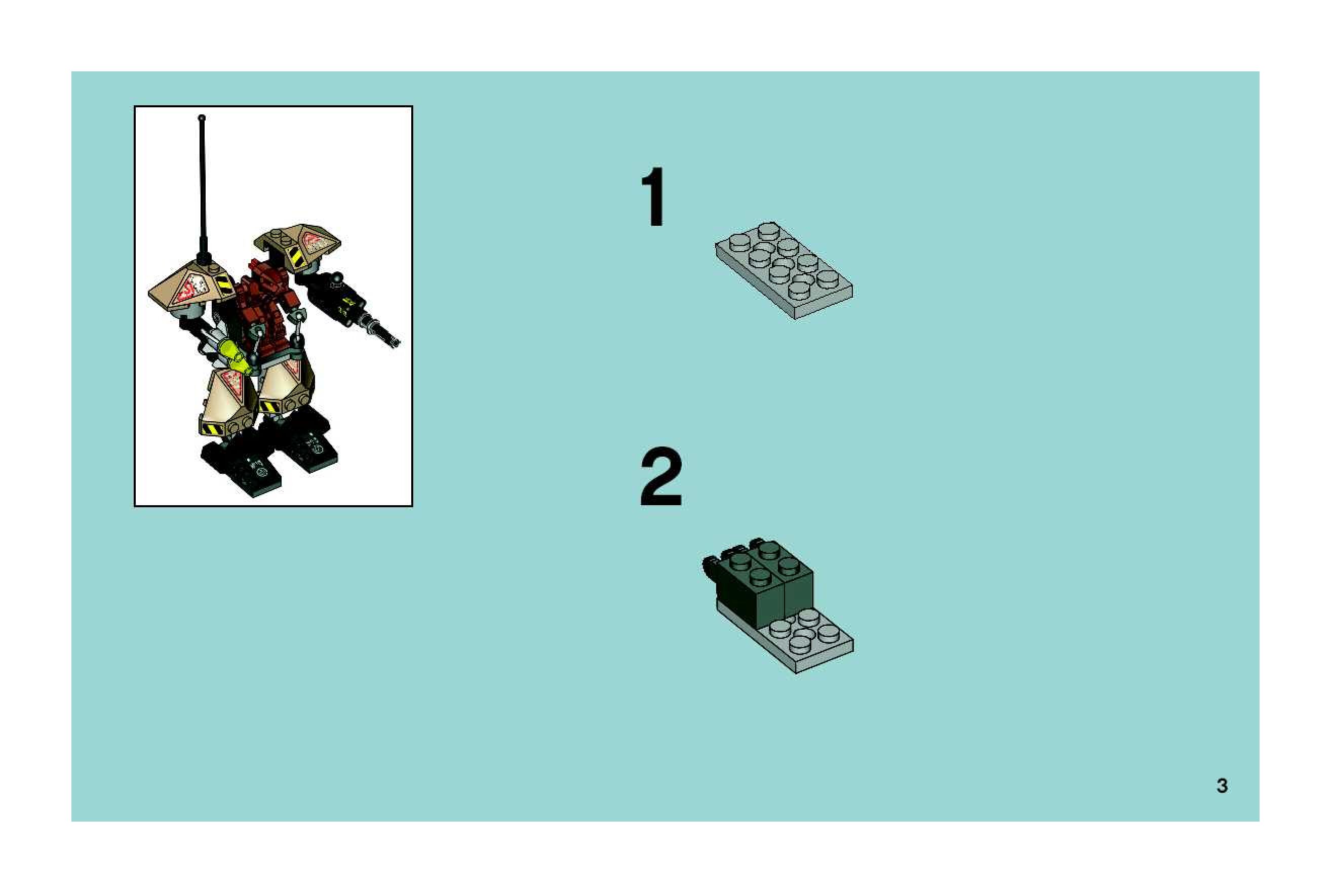 1

2

3