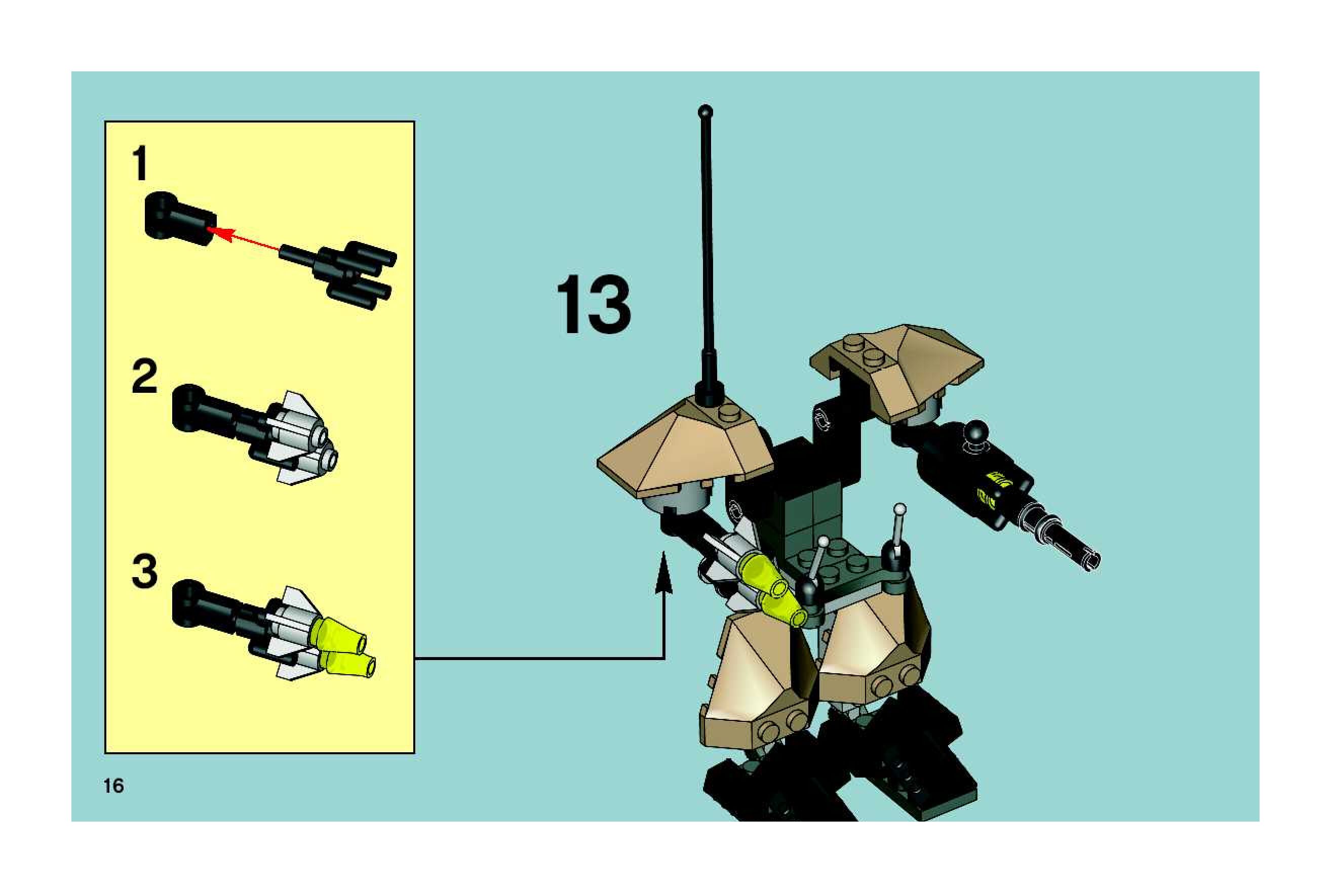 1

2

3

13

16