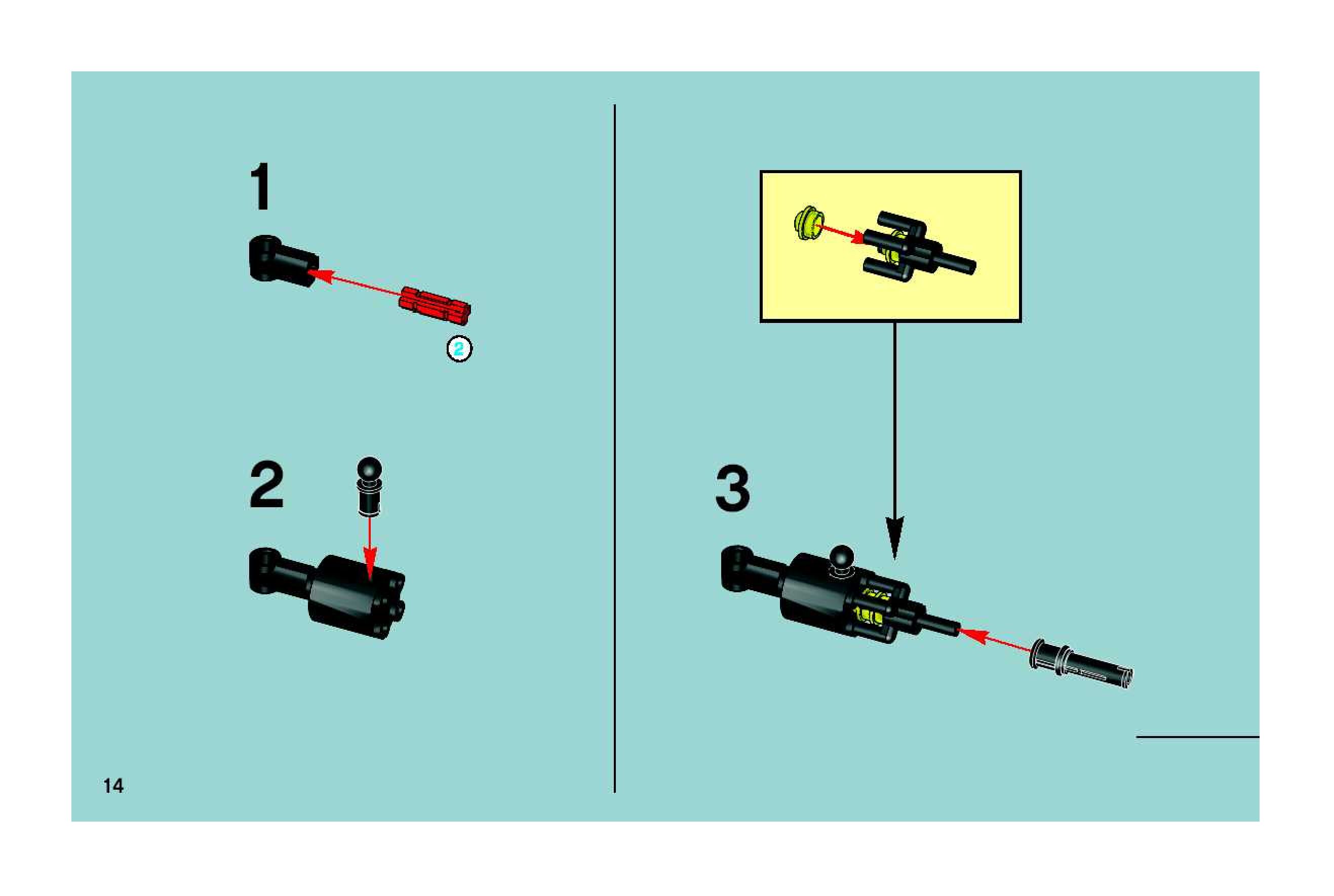 1

2

2

3

14