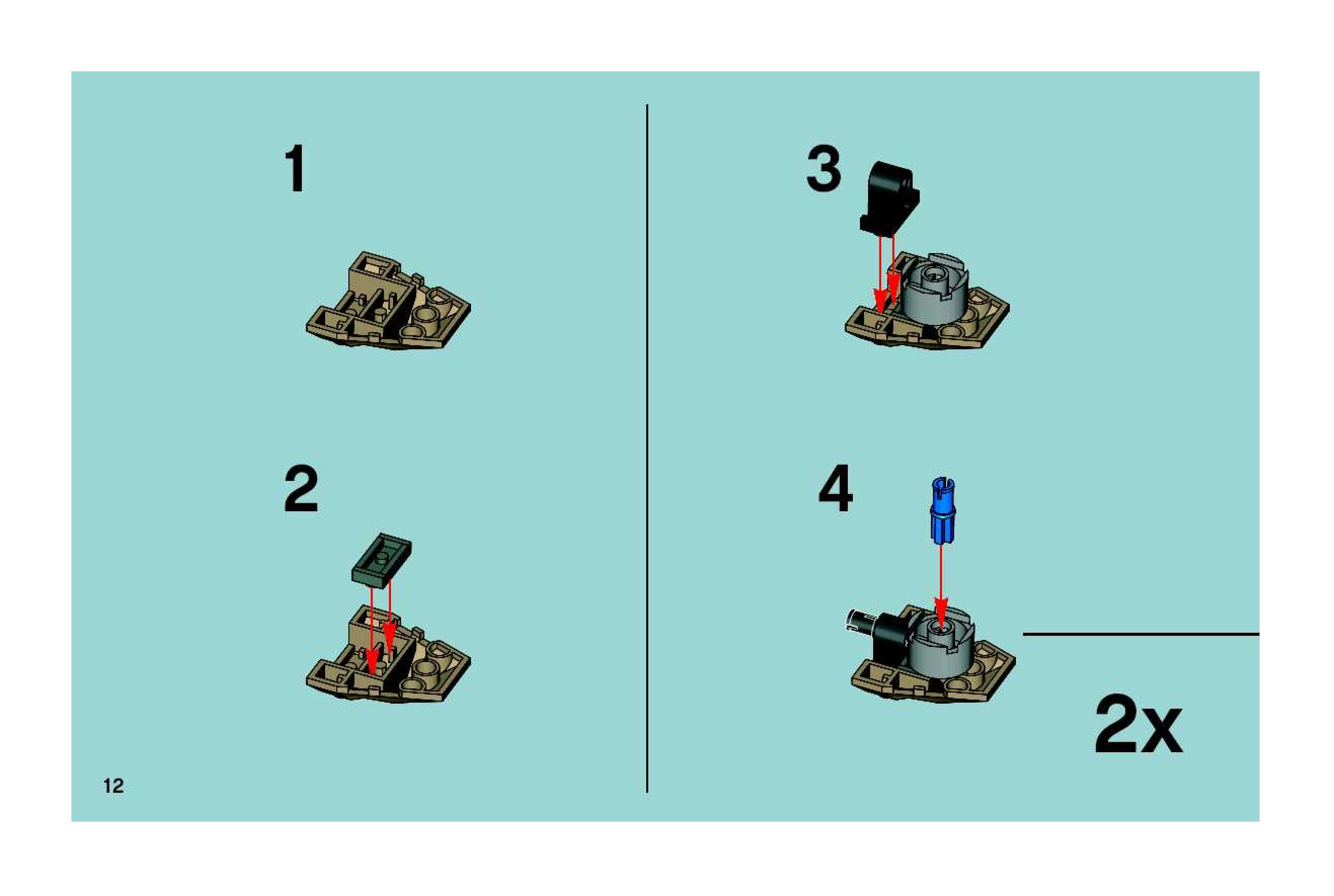 1

2

3

4

2x

12