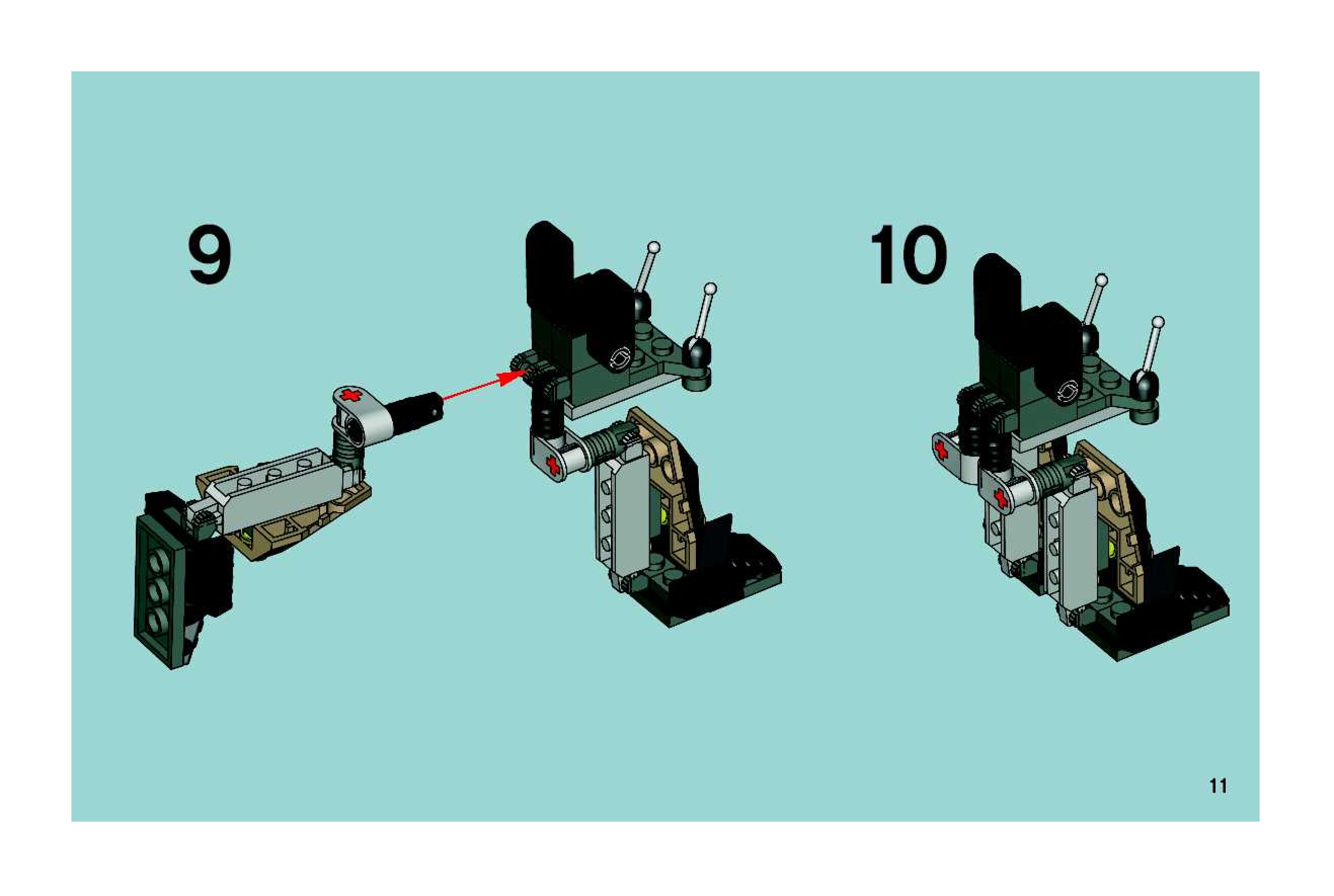 9

10

11