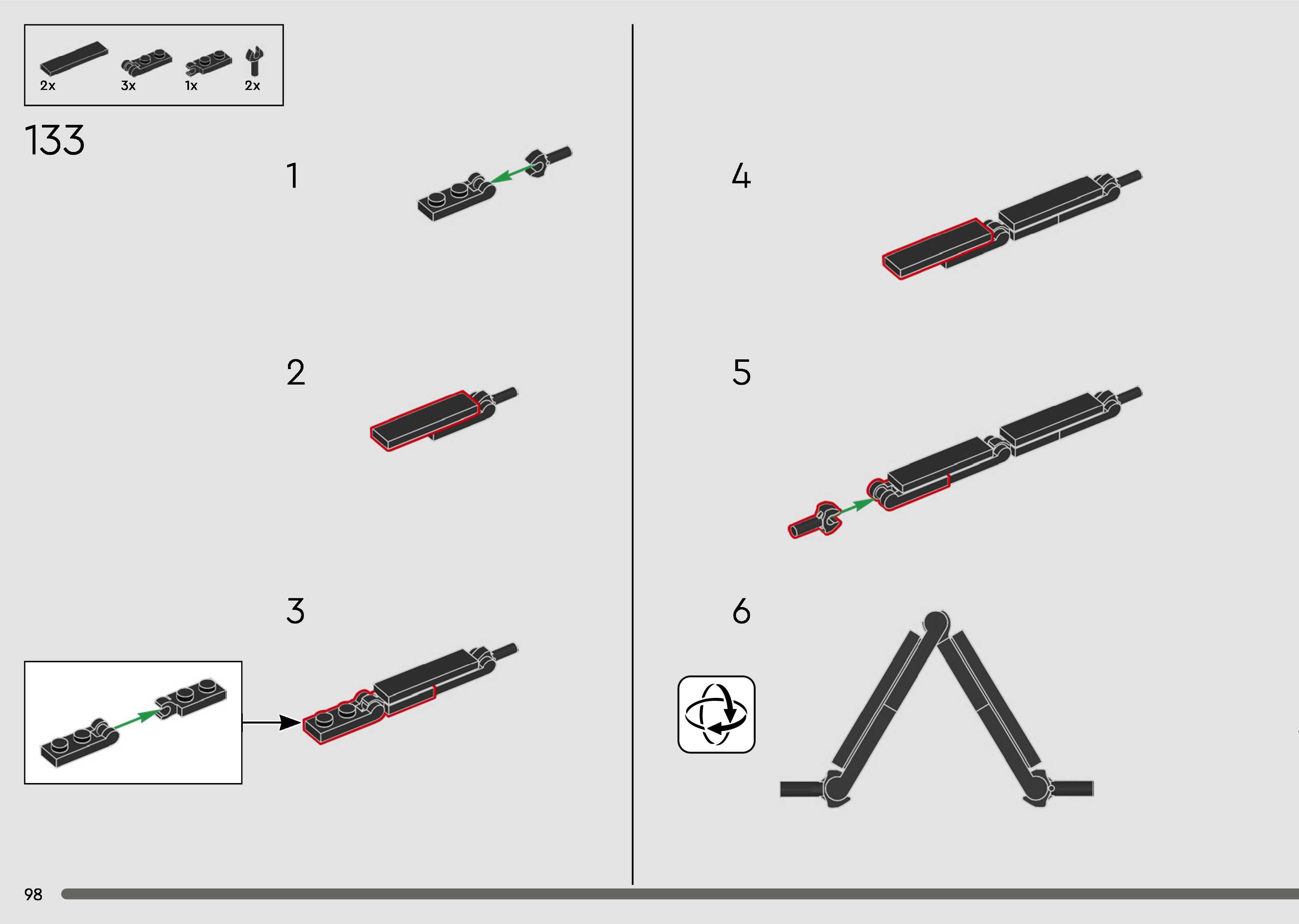 2x 3x 1x 2x

133

1

2

3

4

5

6

98