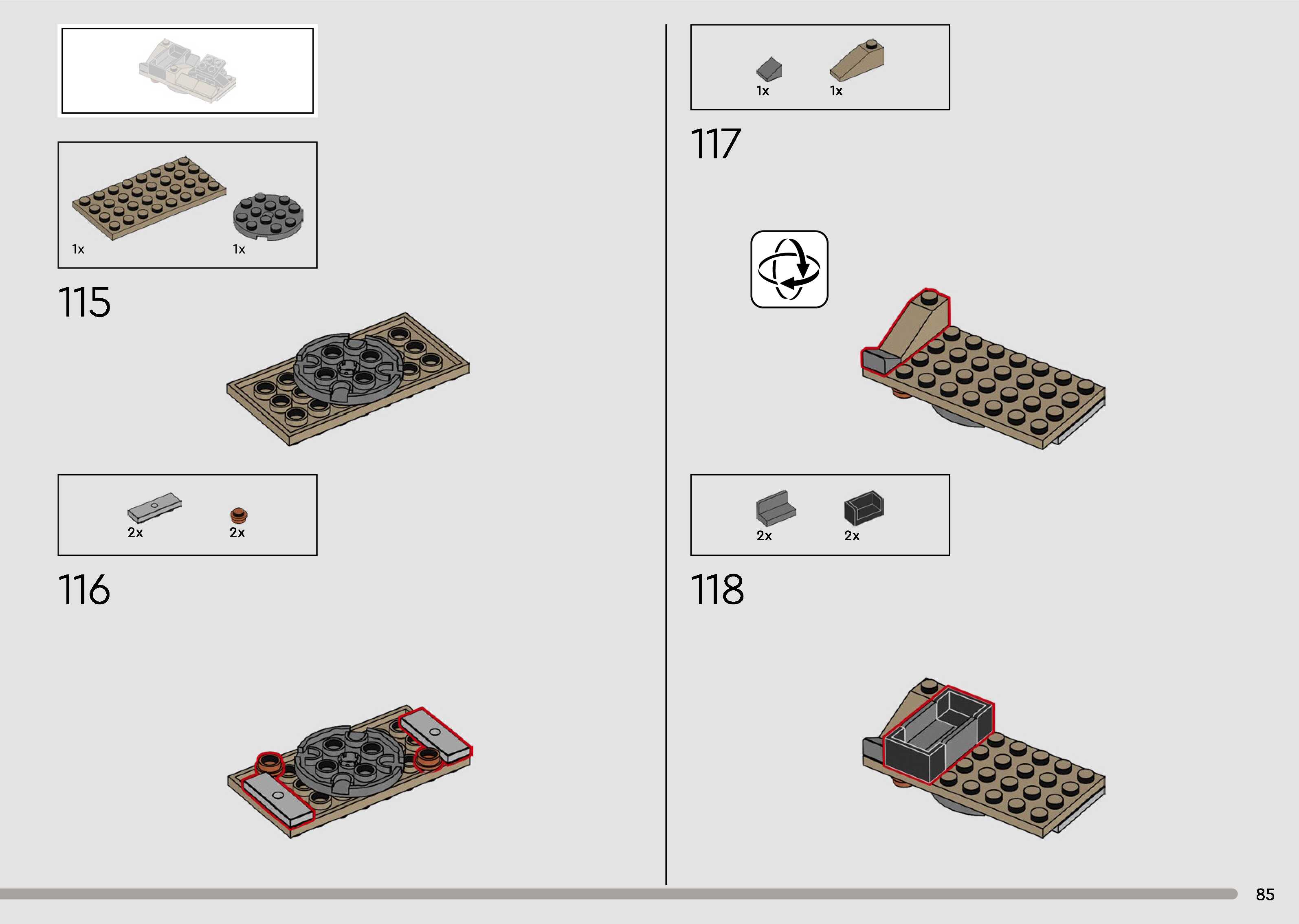 1x

1x

115

2x

2x

116

1x

1x

117

2x

2x

118

85