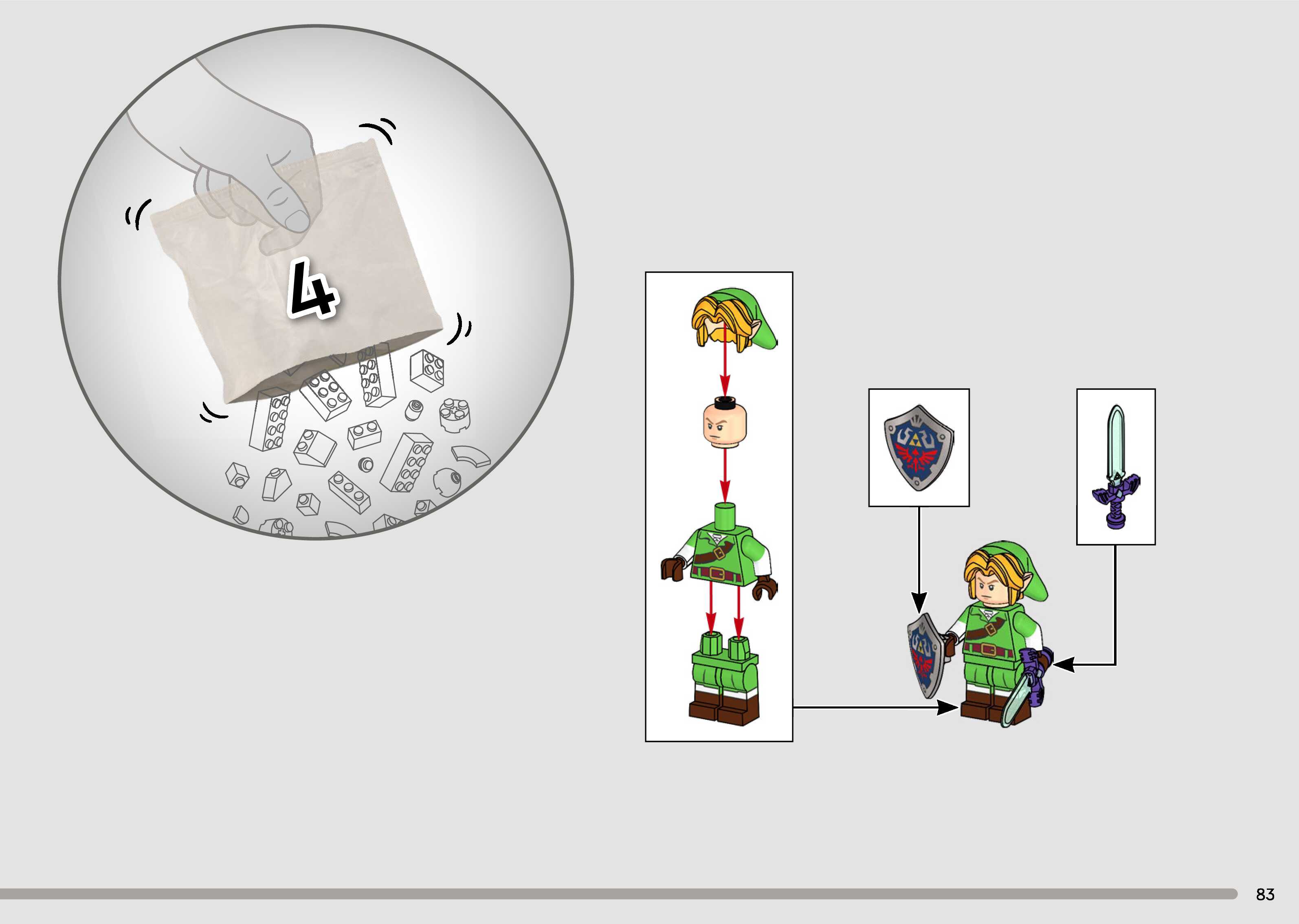 4

83