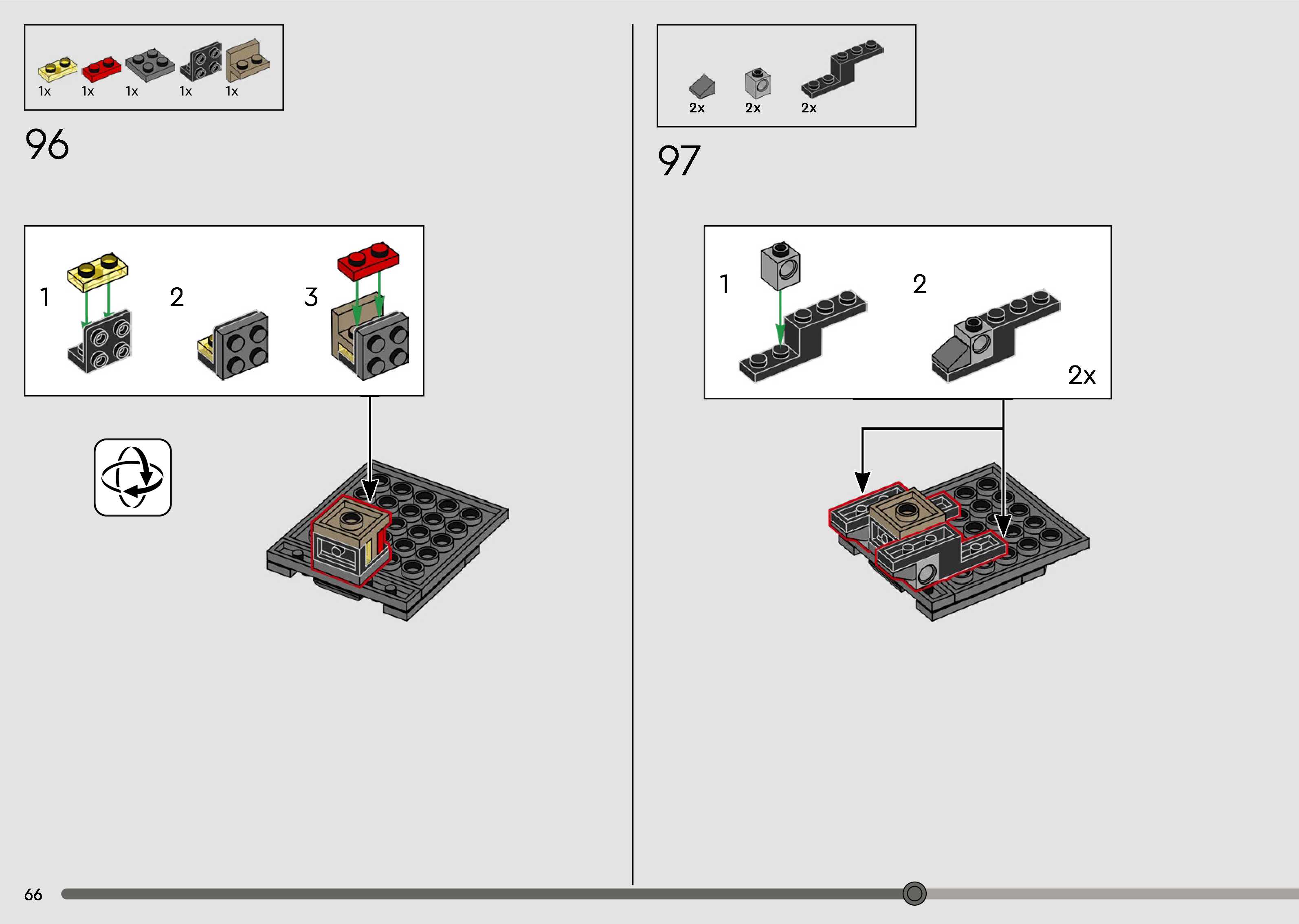 1x 1x 1x 1x 1x

96

1

2

3

2x 2x 2x

97

1

2

2x

66