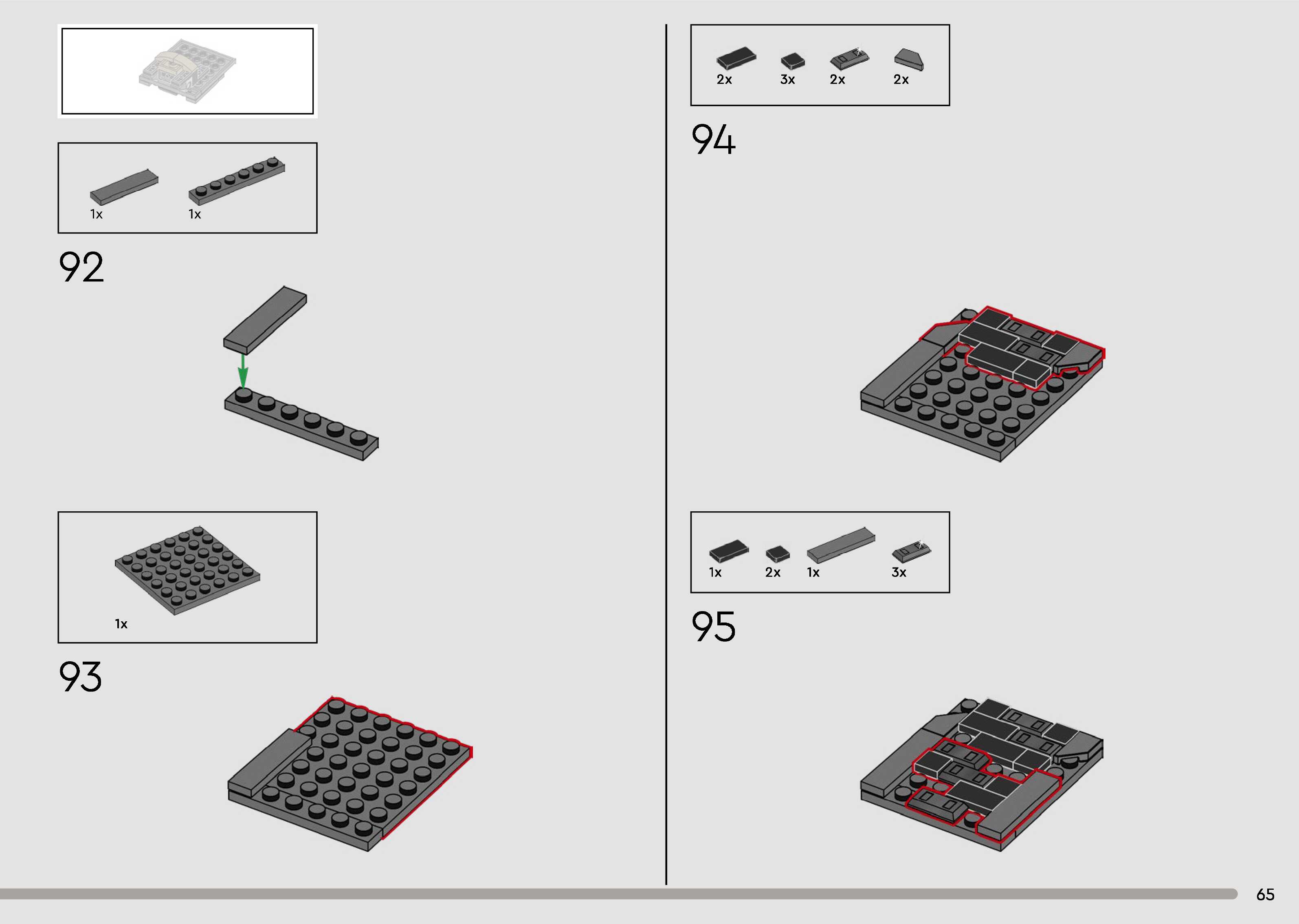 1x 1x

92

1x

93

2x 3x 2x 2x

94

1x 2x 1x 3x

95

65