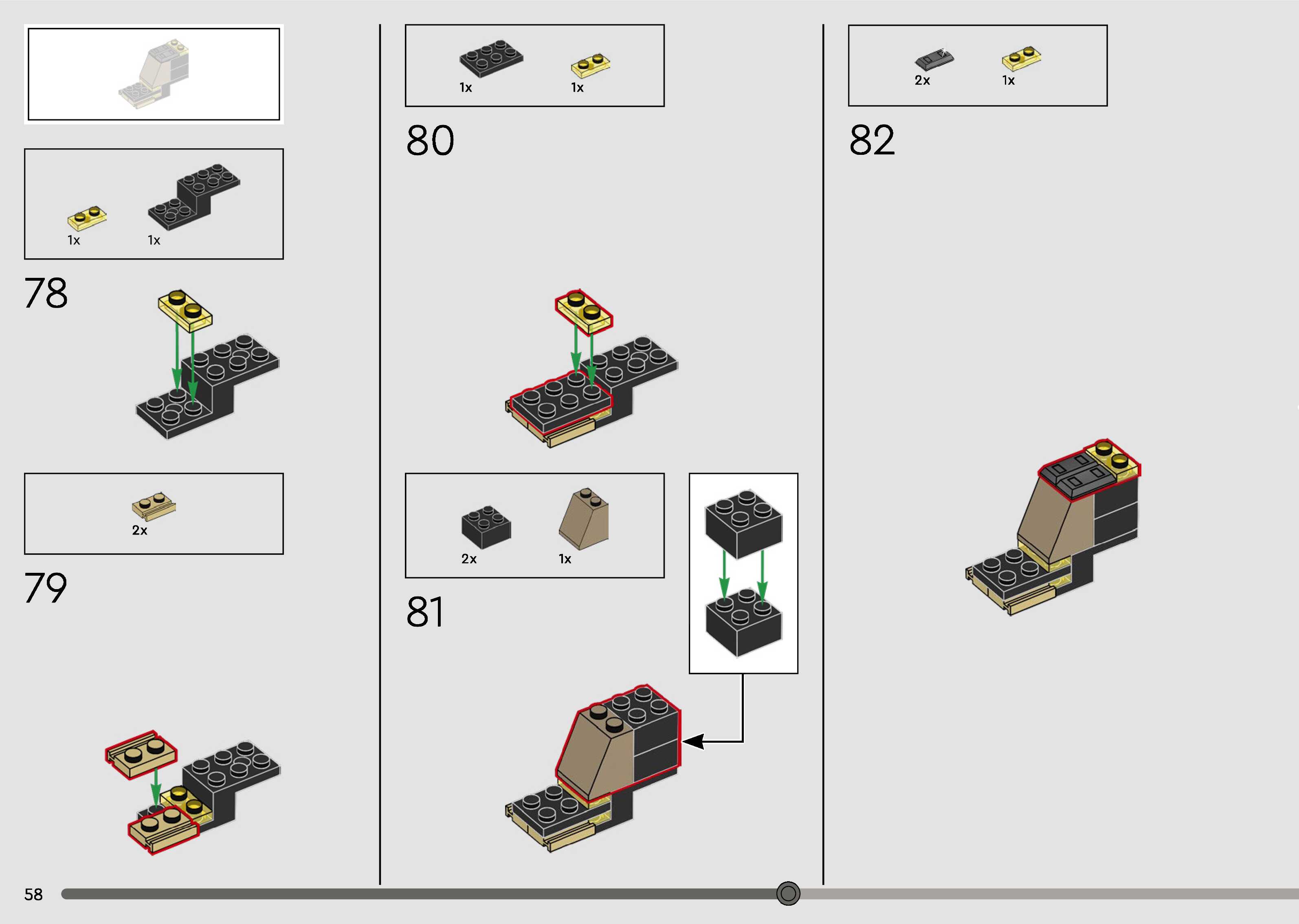 1x 1x

78

2x

79

1x 1x

80

2x 1x

81

2x 1x

82

58