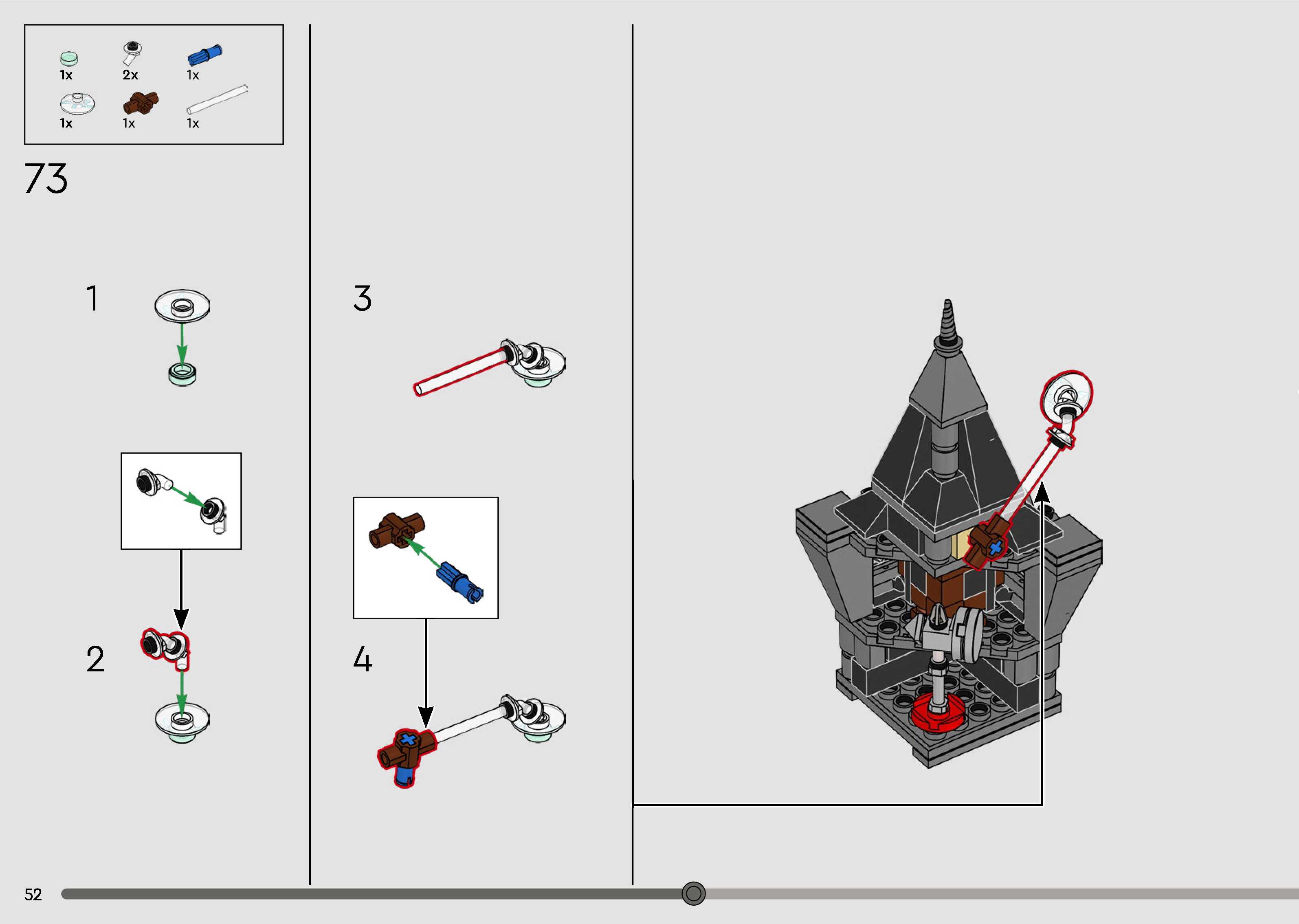 1x 2x 1x
1x 1x 1x

73

1

2

3

4

52