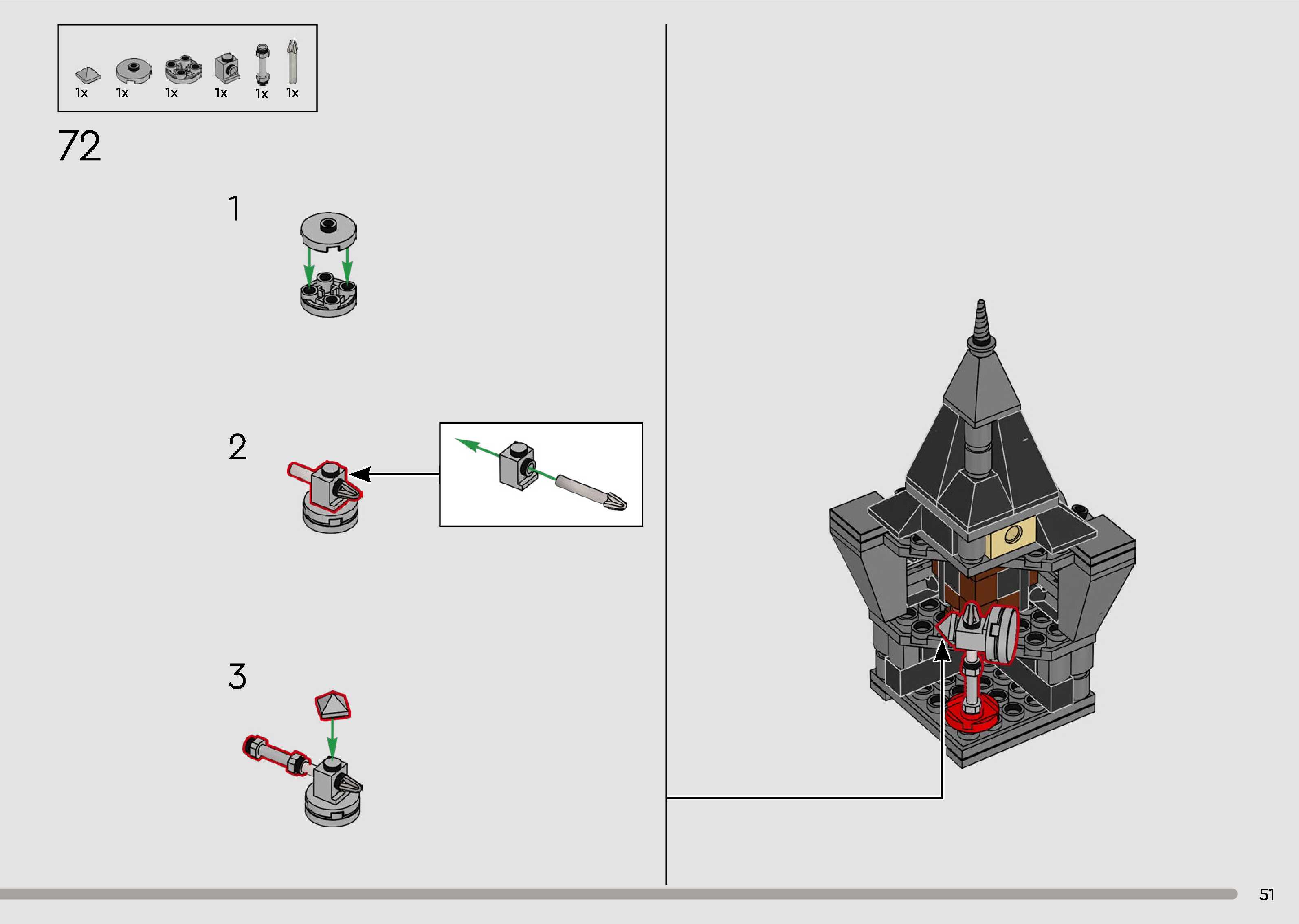 1x 1x 1x 1x 1x 1x

72

1

2

3

51