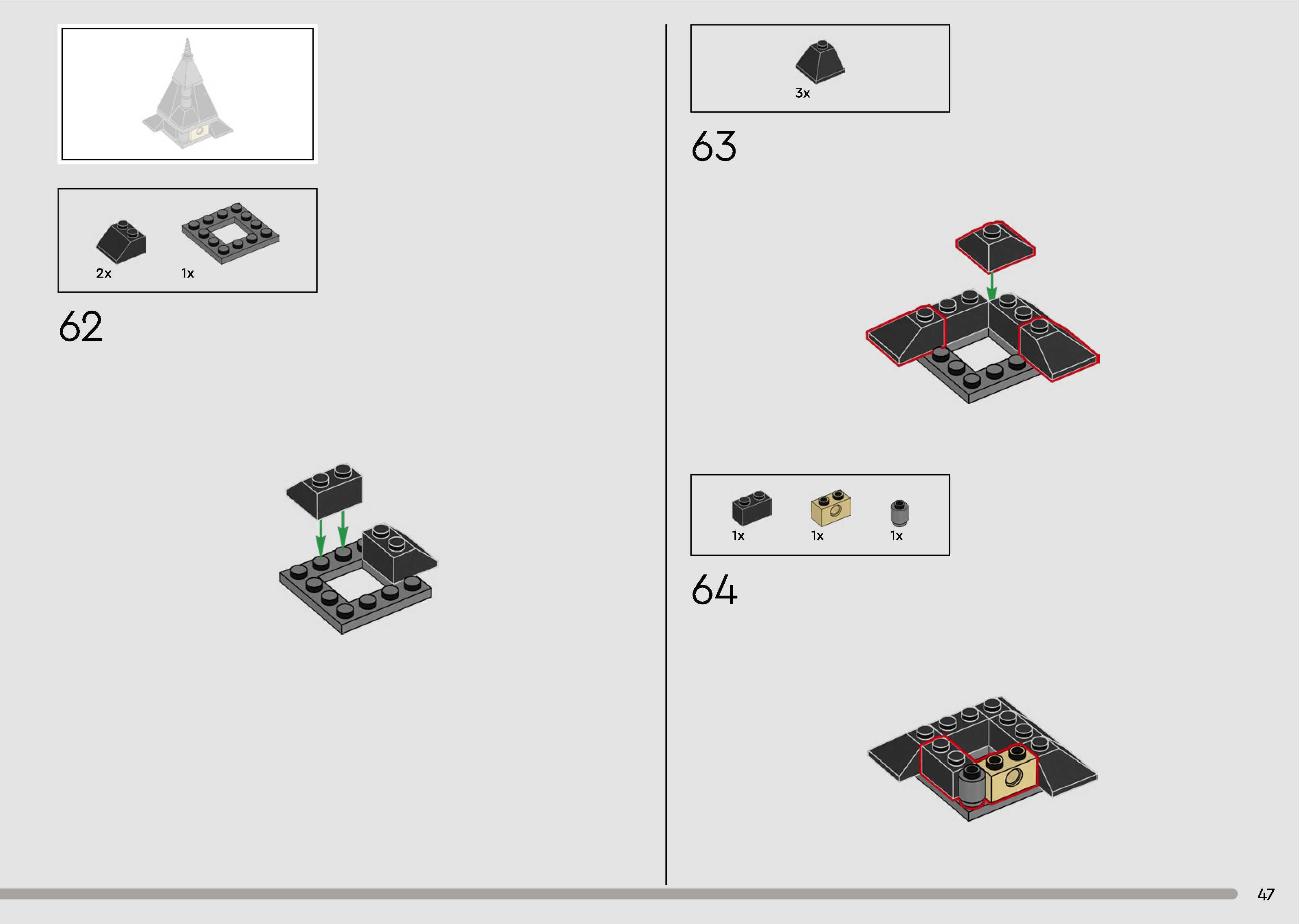 2x
1x

62

3x

63

1x
1x
1x

64

47