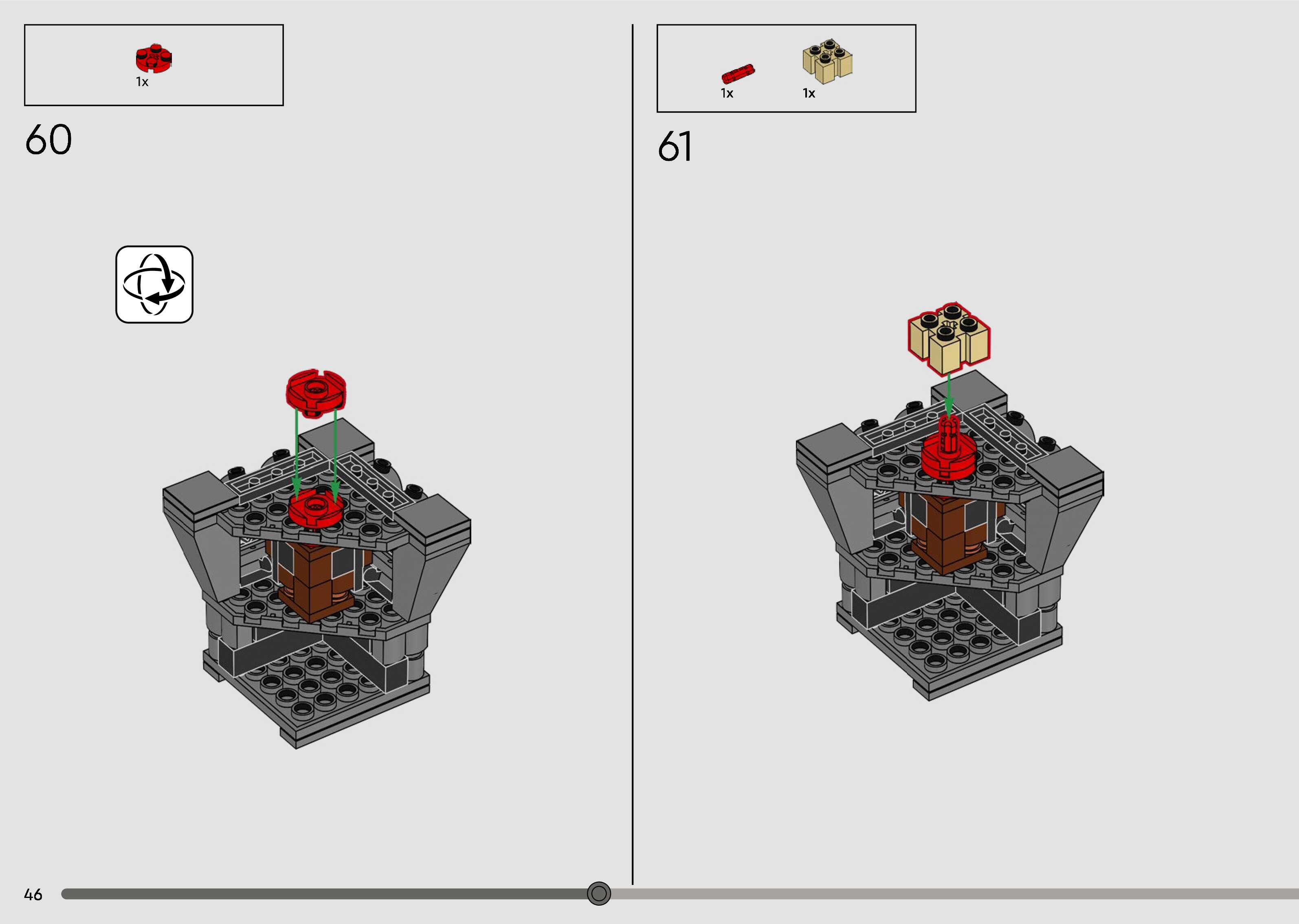 1x

60

1x 1x

61

46