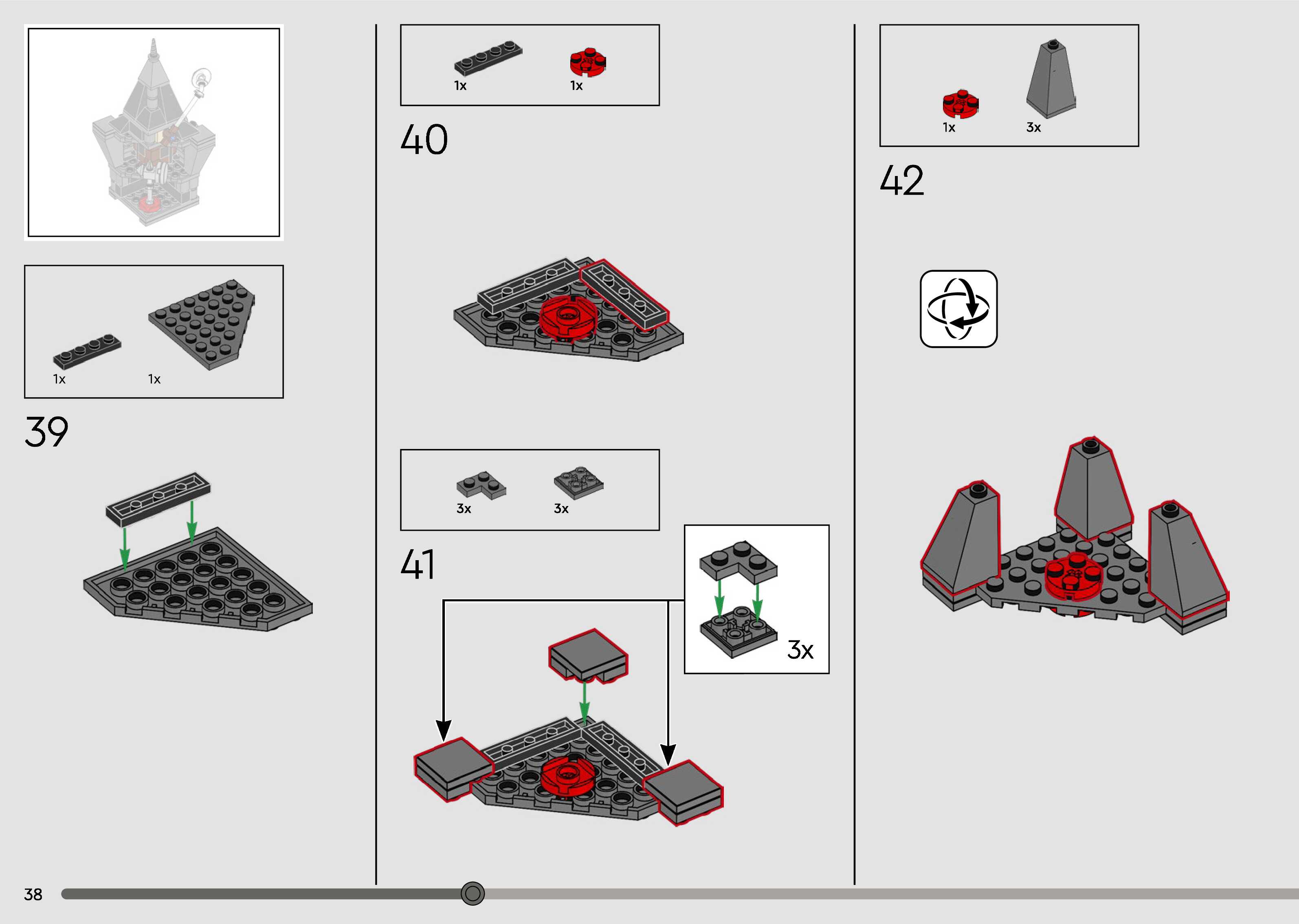 1x 1x

39

1x 1x

40

3x 3x

41

3x

1x 3x

42

38