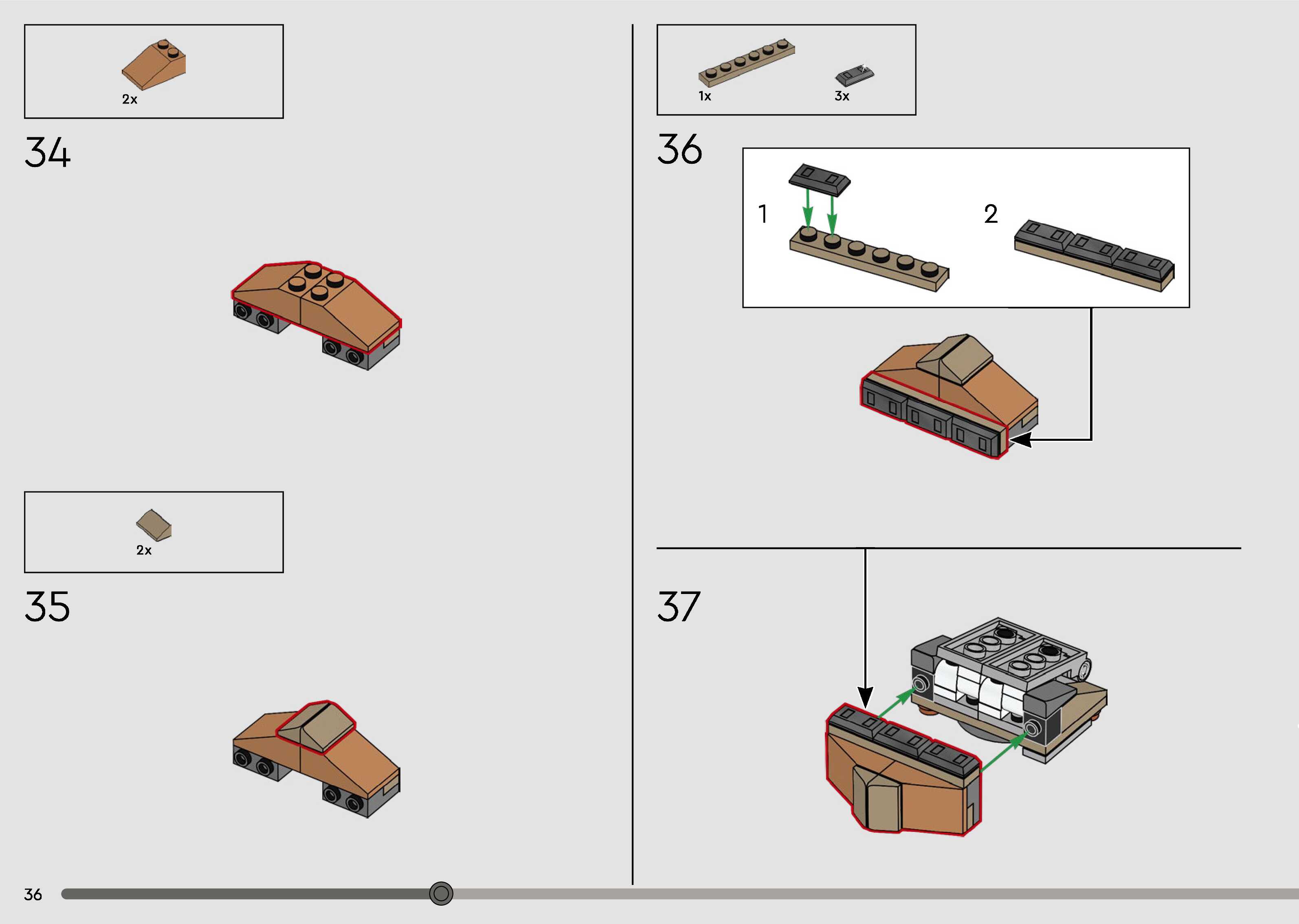 2x

34

2x

35

1x

3x

36

1

2

37

36